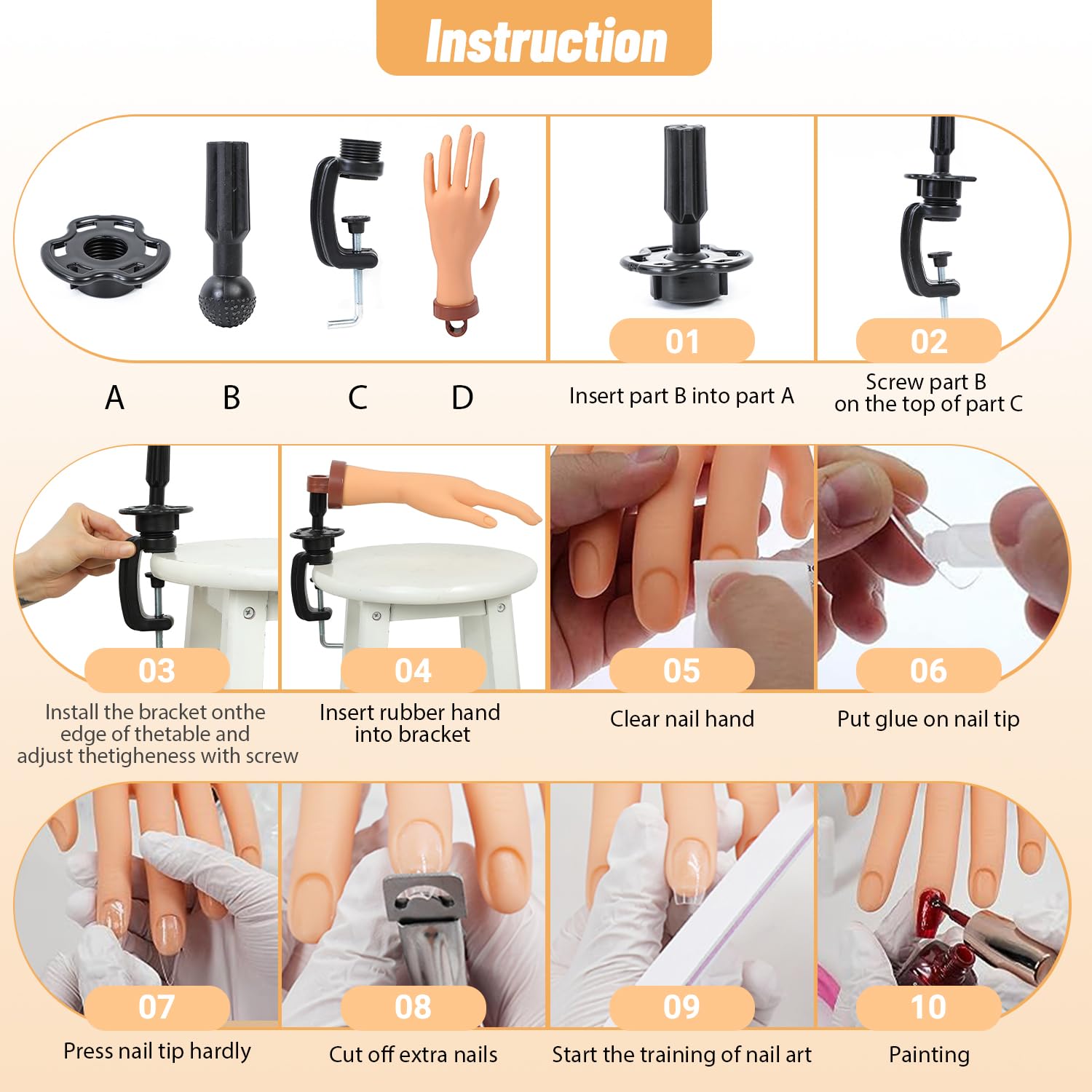 Instruction

A B C D

01
Insert part B into part A

02
Screw part B on the top of part C

03
Install the bracket onthe edge of thetable and adjust thetigheness with screw

04
Insert rubber hand into bracket

05
Clear nail hand

06
Put glue on nail tip

07
Press nail tip hardly

08
Cut off extra nails

09
Start the training of nail art

10
Painting