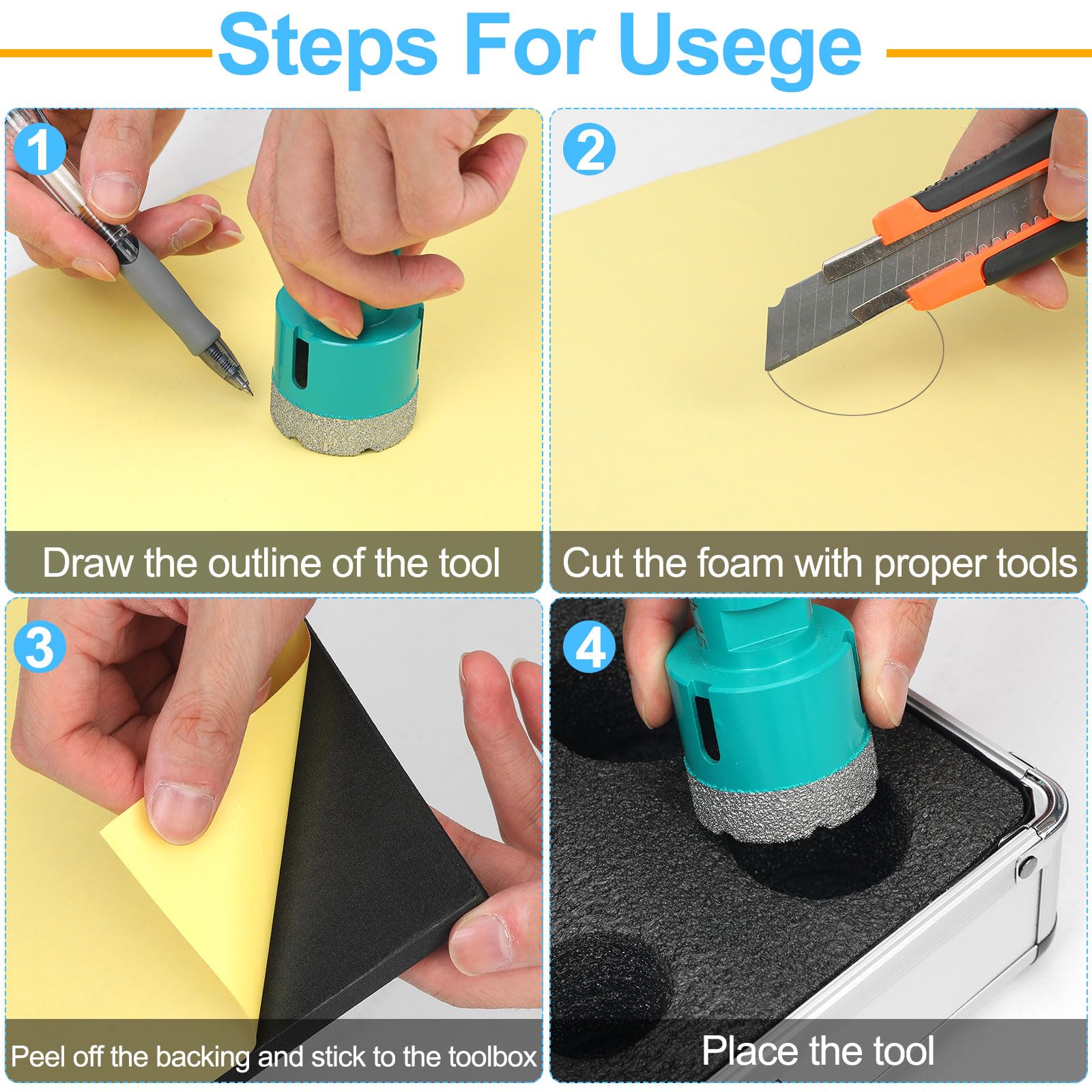 Steps For Usege

1

Draw the outline of the tool

2

Cut the foam with proper tools

3

Peel off the backing and stick to the toolbox

4

Place the tool