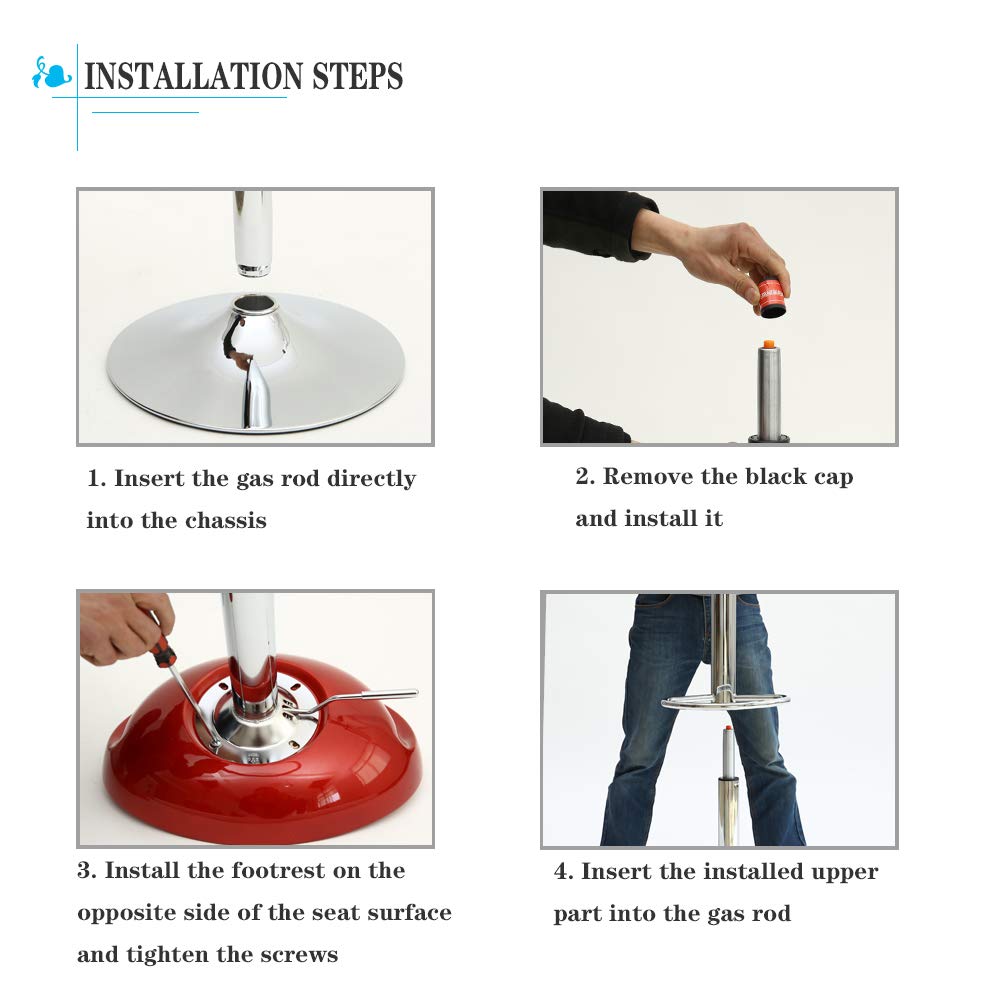 INSTALLATION STEPS

1. Insert the gas rod directly into the chassis

2. Remove the black cap and install it

3. Install the footrest on the opposite side of the seat surface and tighten the screws

4. Insert the installed upper part into the gas rod