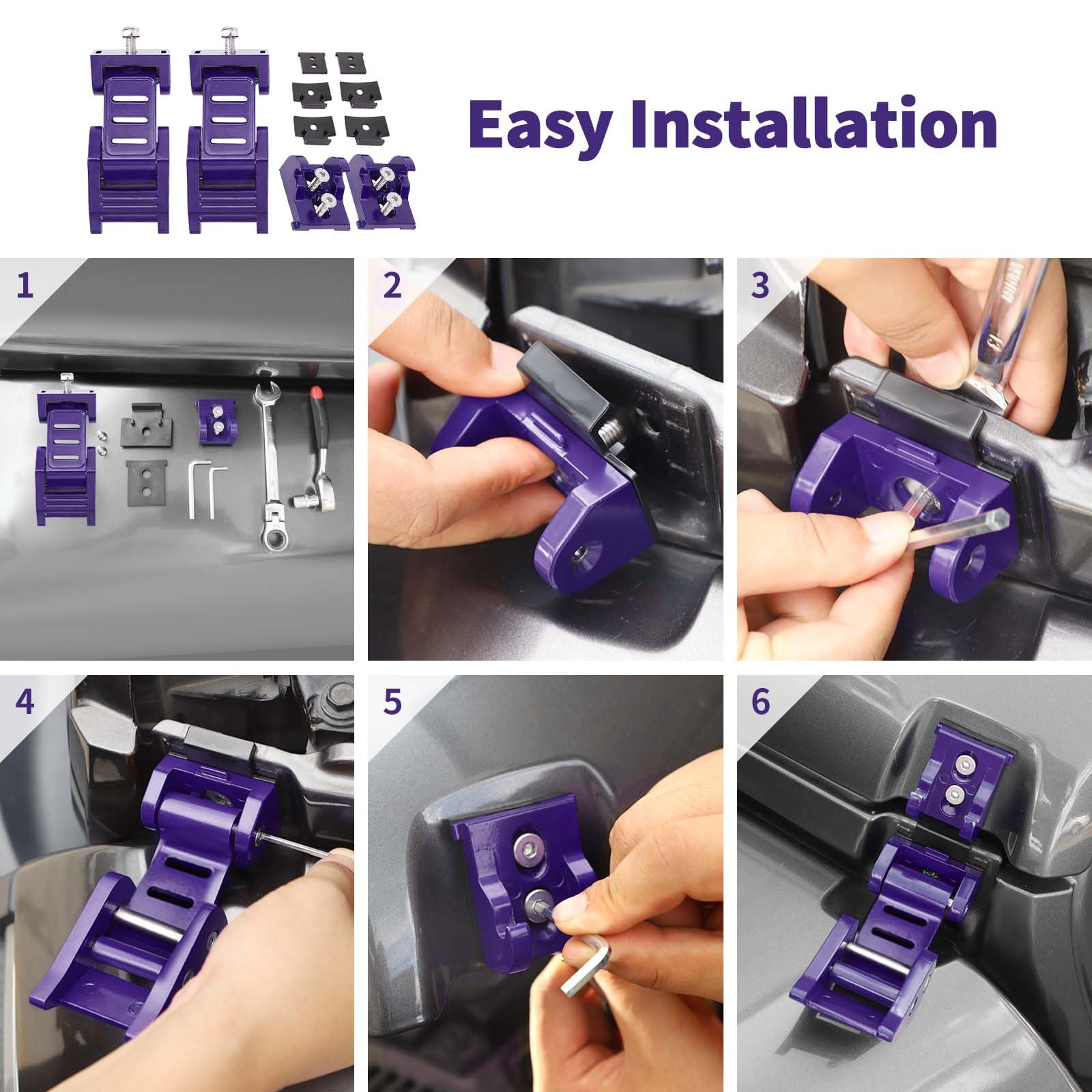 Easy Installation

1

2

3

4

5

6