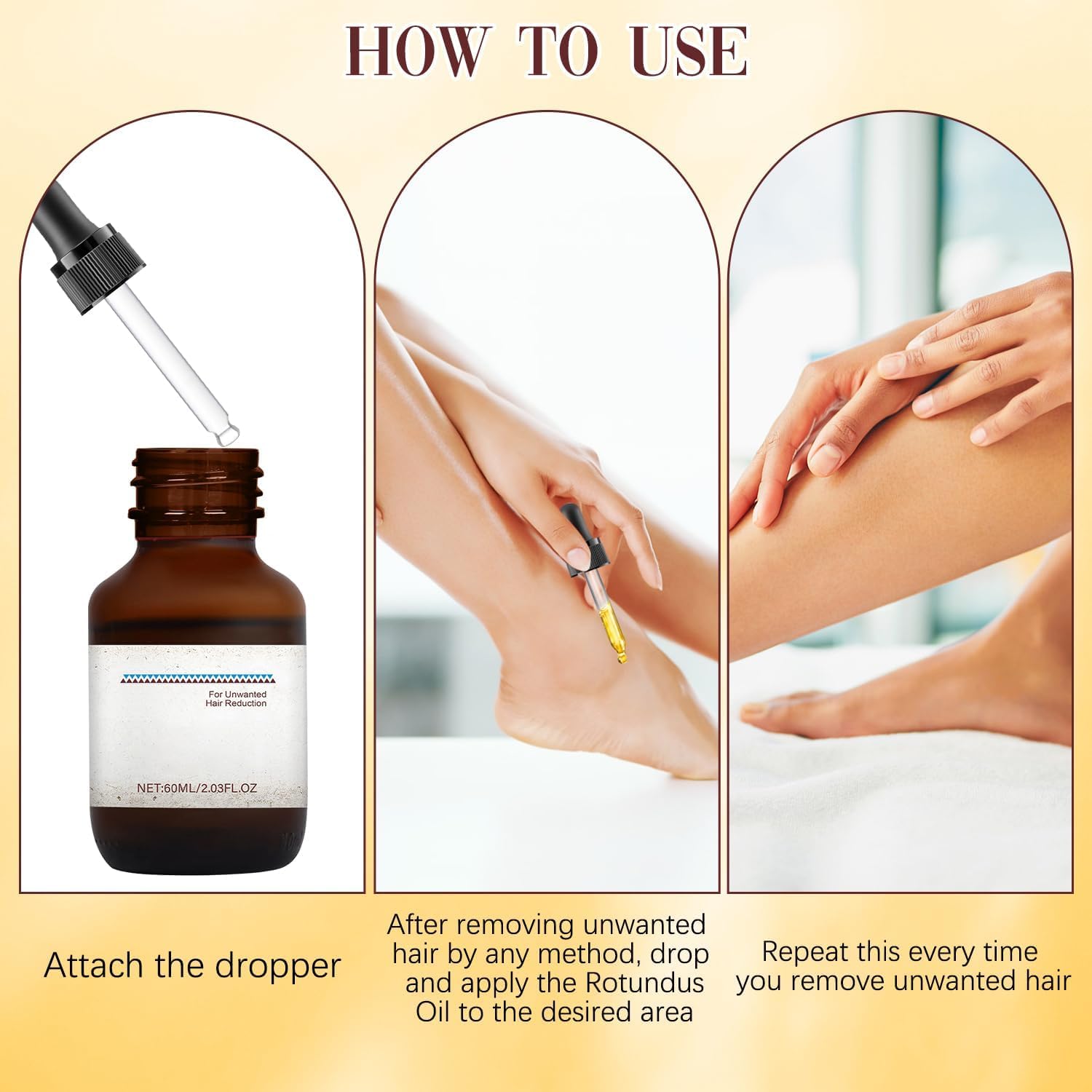 HOW TO USE

For Unwanted Hair Reduction

NET:60ML/2.03FL.OZ

Attach the dropper

After removing unwanted hair by any method, drop and apply the Rotundus Oil to the desired area

Repeat this every time you remove unwanted hair