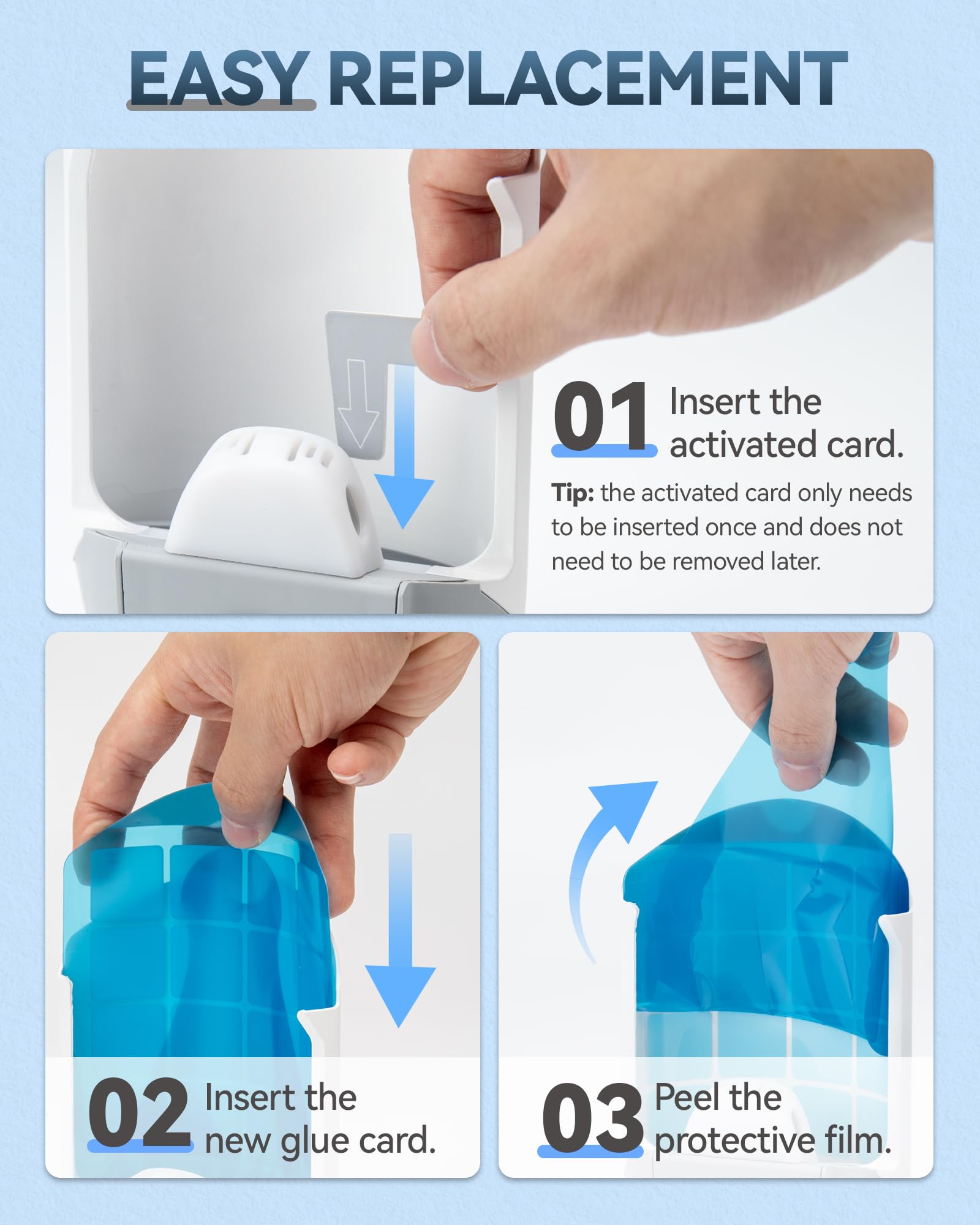 EASY REPLACEMENT

01 Insert the activated card.

Tip: the activated card only needs to be inserted once and does not need to be removed later.

02 Insert the new glue card.

03 Peel the protective film.