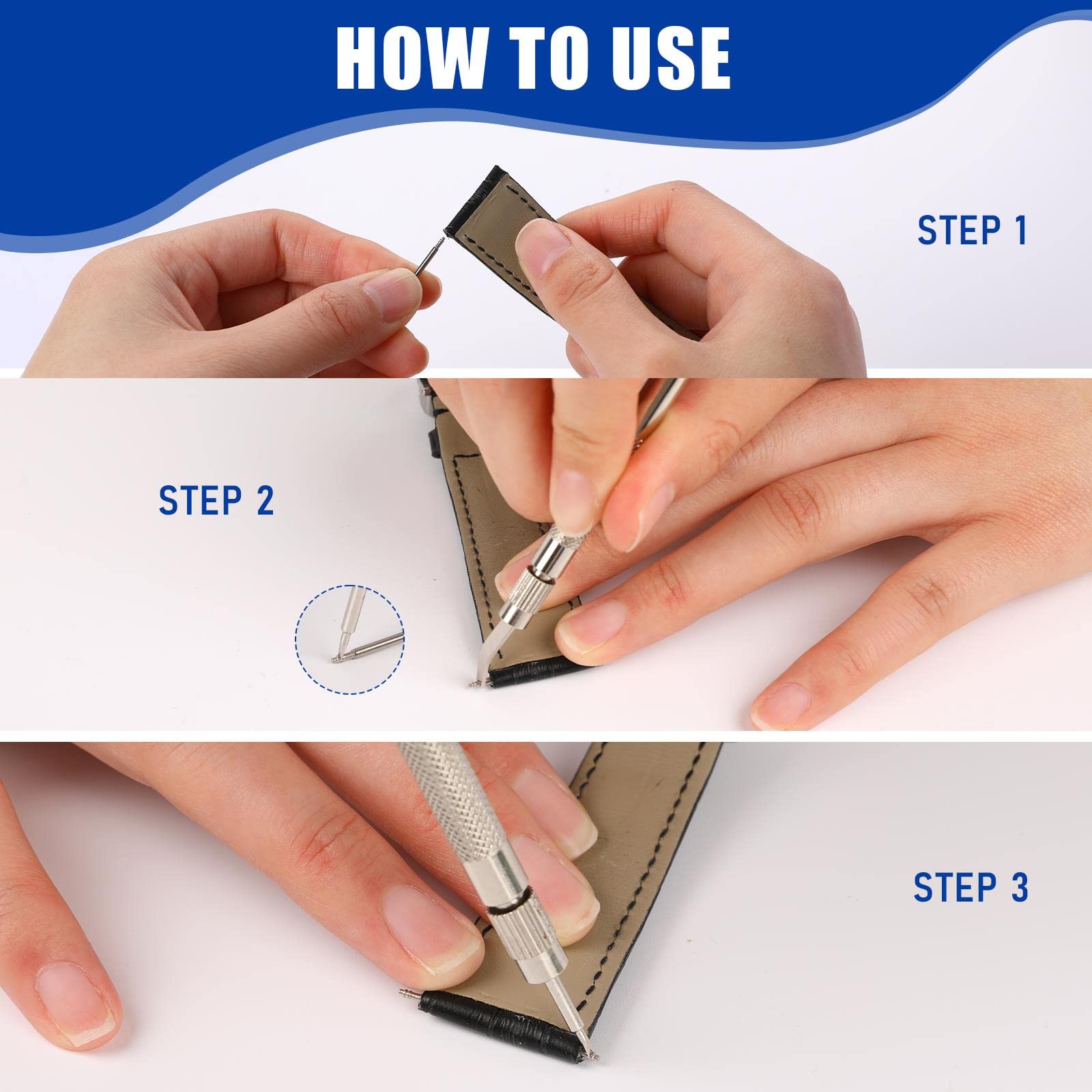 HOW TO USE

STEP 1

STEP 2

STEP 3