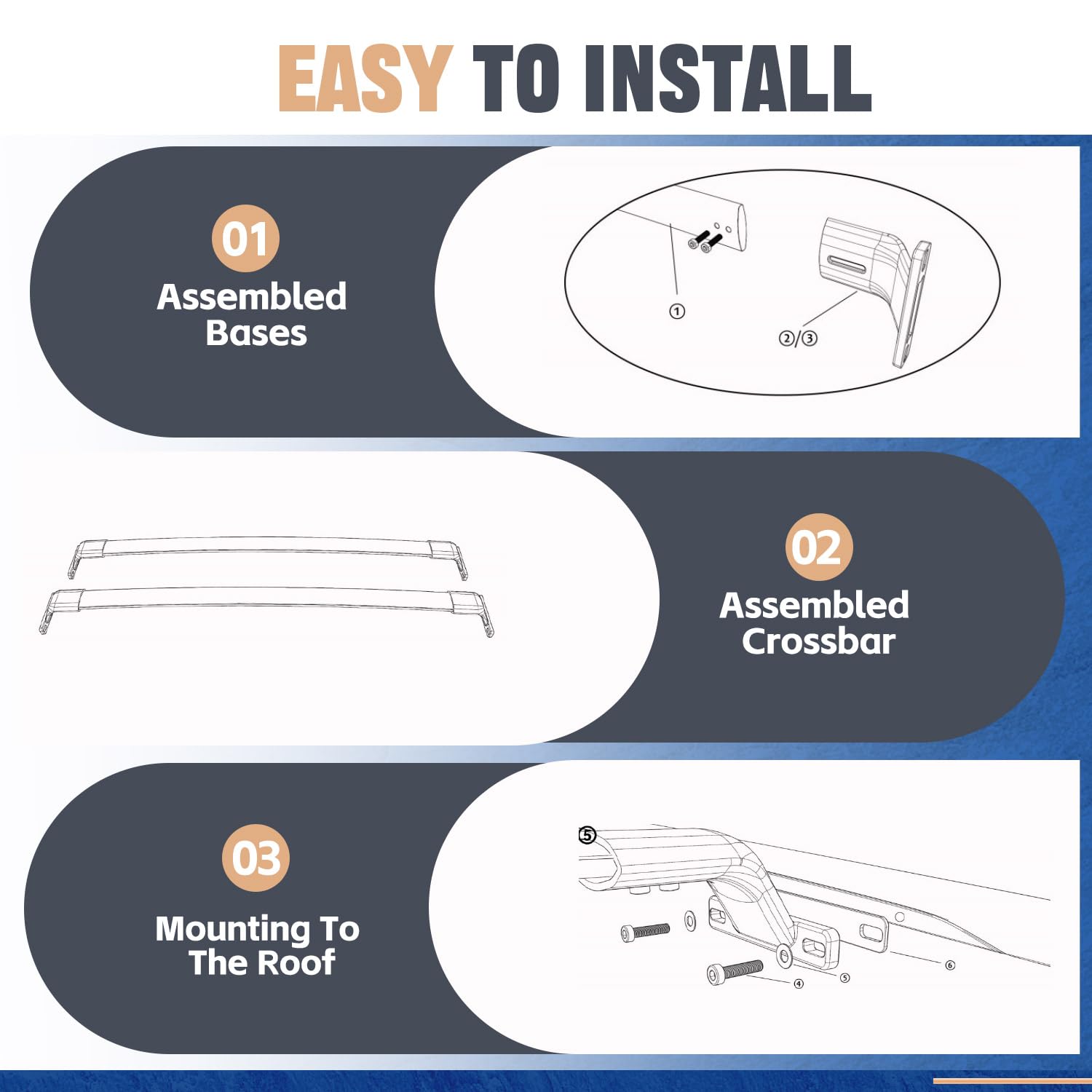 EASY TO INSTALL

01
Assembled Bases

①
②/③

02
Assembled Crossbar

03
Mounting To The Roof

⑤
④
⑤
⑥