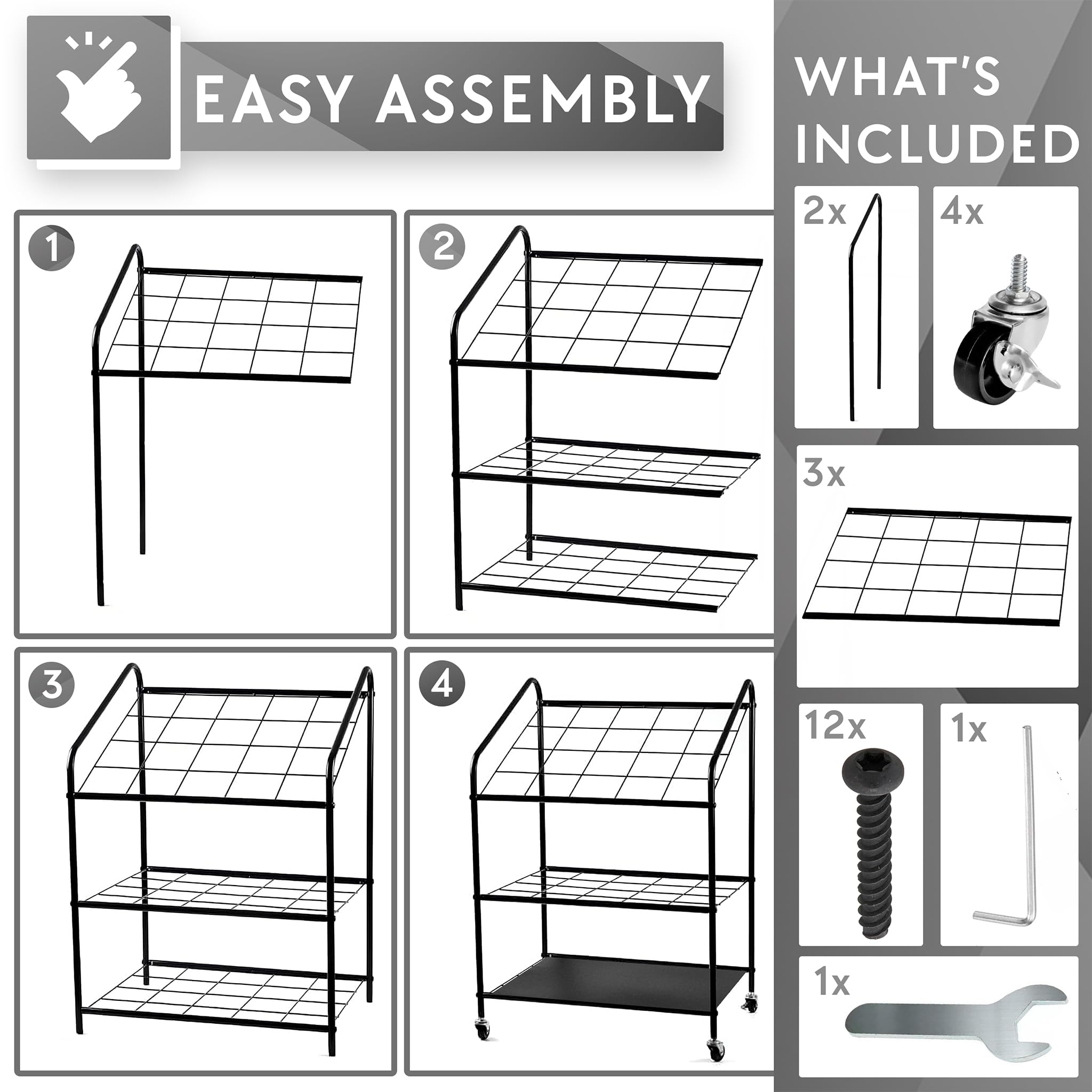 EASY ASSEMBLY

1

2

3

4

WHAT'S INCLUDED

2x

4x

3x

12x

1x

1x