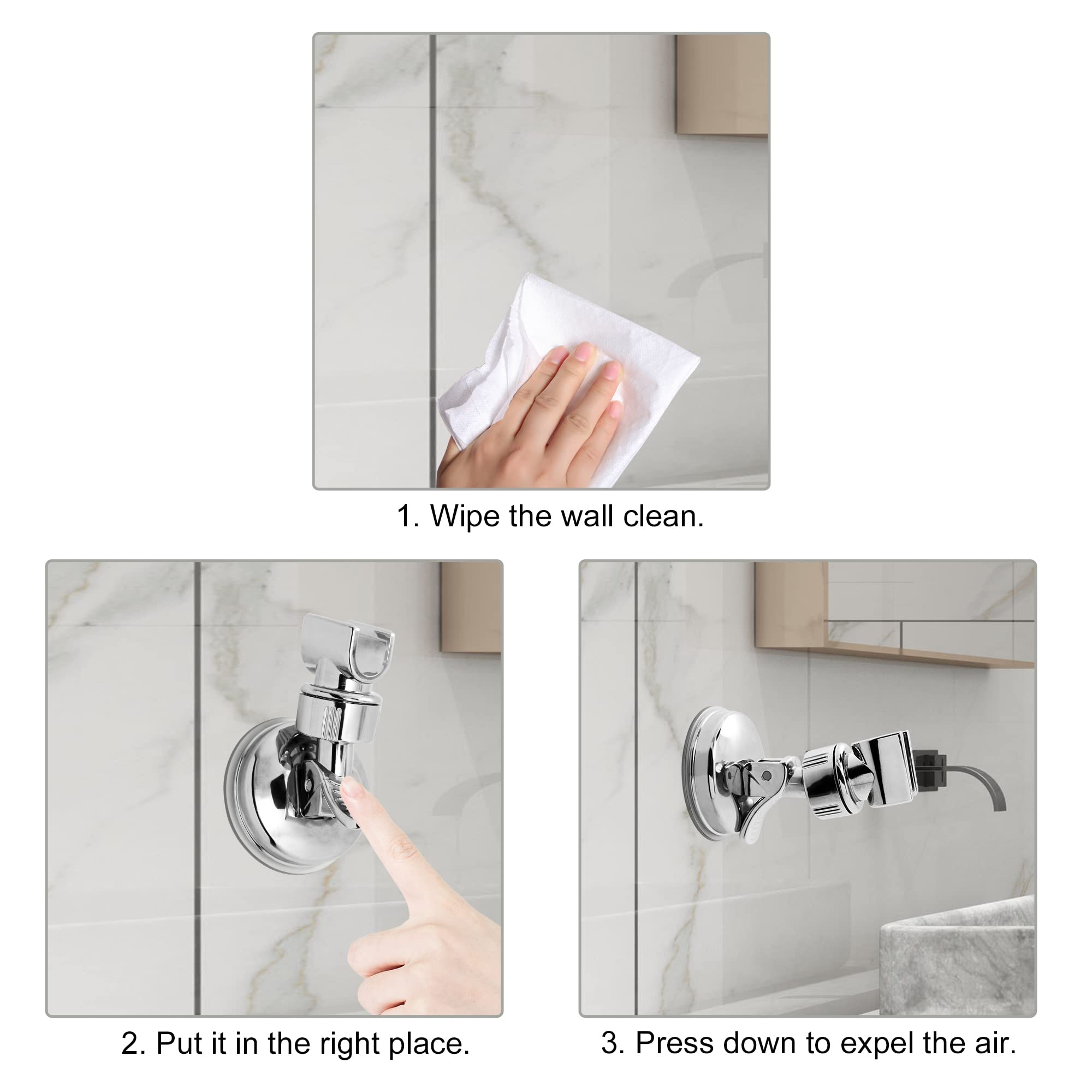 1. Wipe the wall clean.

2. Put it in the right place.

3. Press down to expel the air.