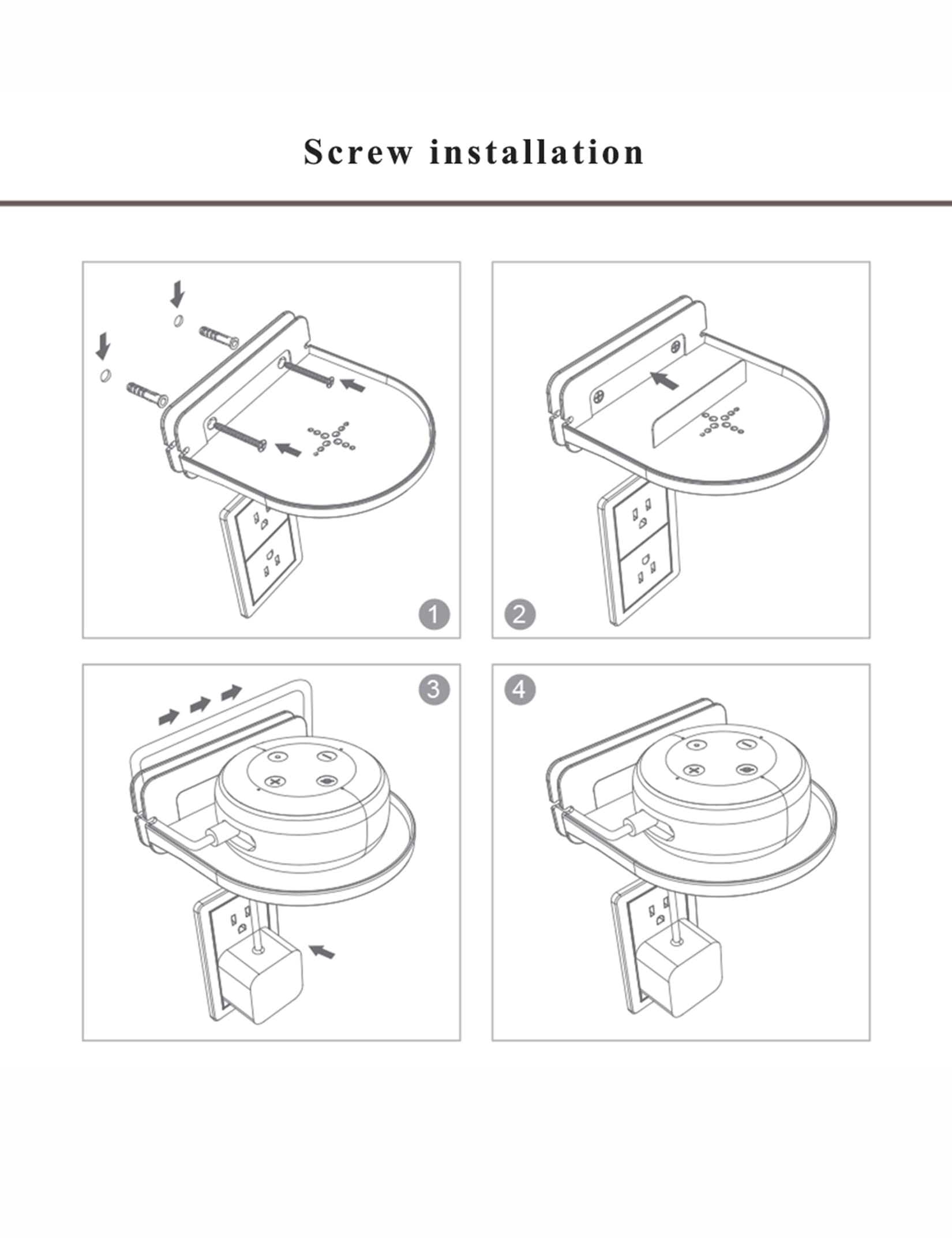 Screw installation

1

2

3

4