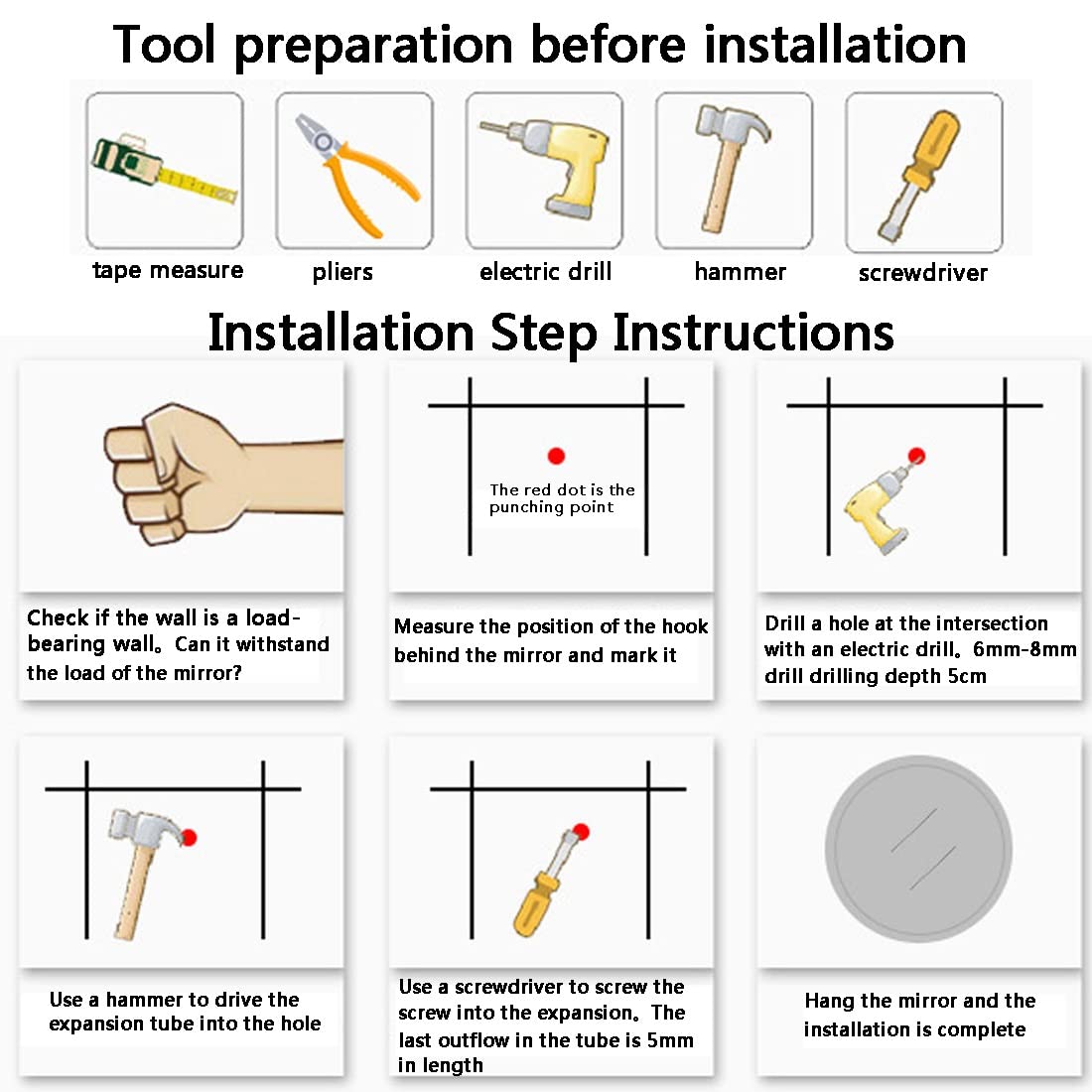 Tool preparation before installation

tape measure

pliers

electric drill

hammer

screwdriver

Installation Step Instructions

Check if the wall is a load-bearing wall。Can it withstand the load of the mirror?

The red dot is the punching point

Measure the position of the hook behind the mirror and mark it

Drill a hole at the intersection with an electric drill。6mm-8mm drill drilling depth 5cm

Use a hammer to drive the expansion tube into the hole

Use a screwdriver to screw the screw into the expansion。The last outflow in the tube is 5mm in length

Hang the mirror and the installation is complete