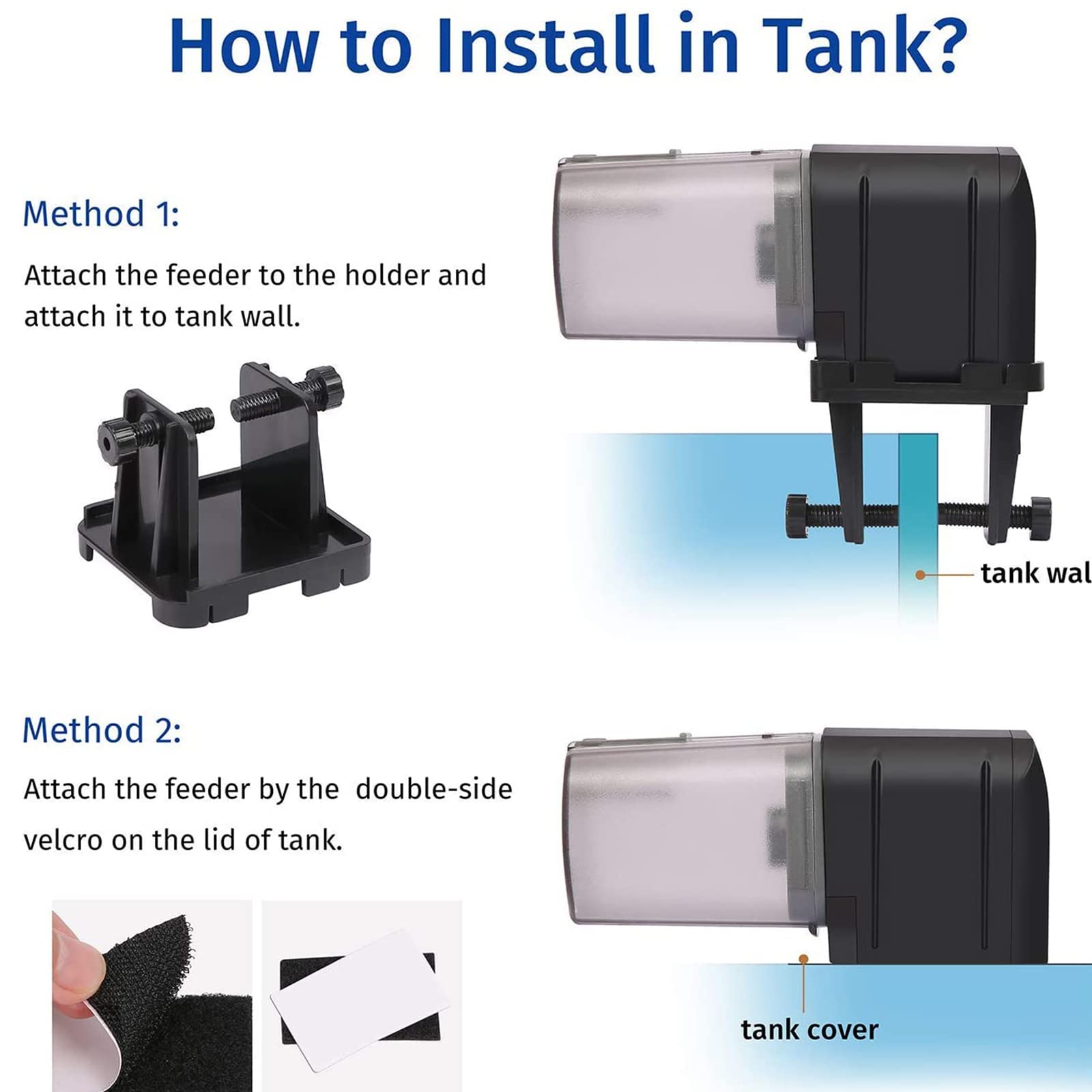 How to Install in Tank?

Method 1:

Attach the feeder to the holder and attach it to tank wall.

tank wal

Method 2:

Attach the feeder by the double-side velcro on the lid of tank.

tank cover