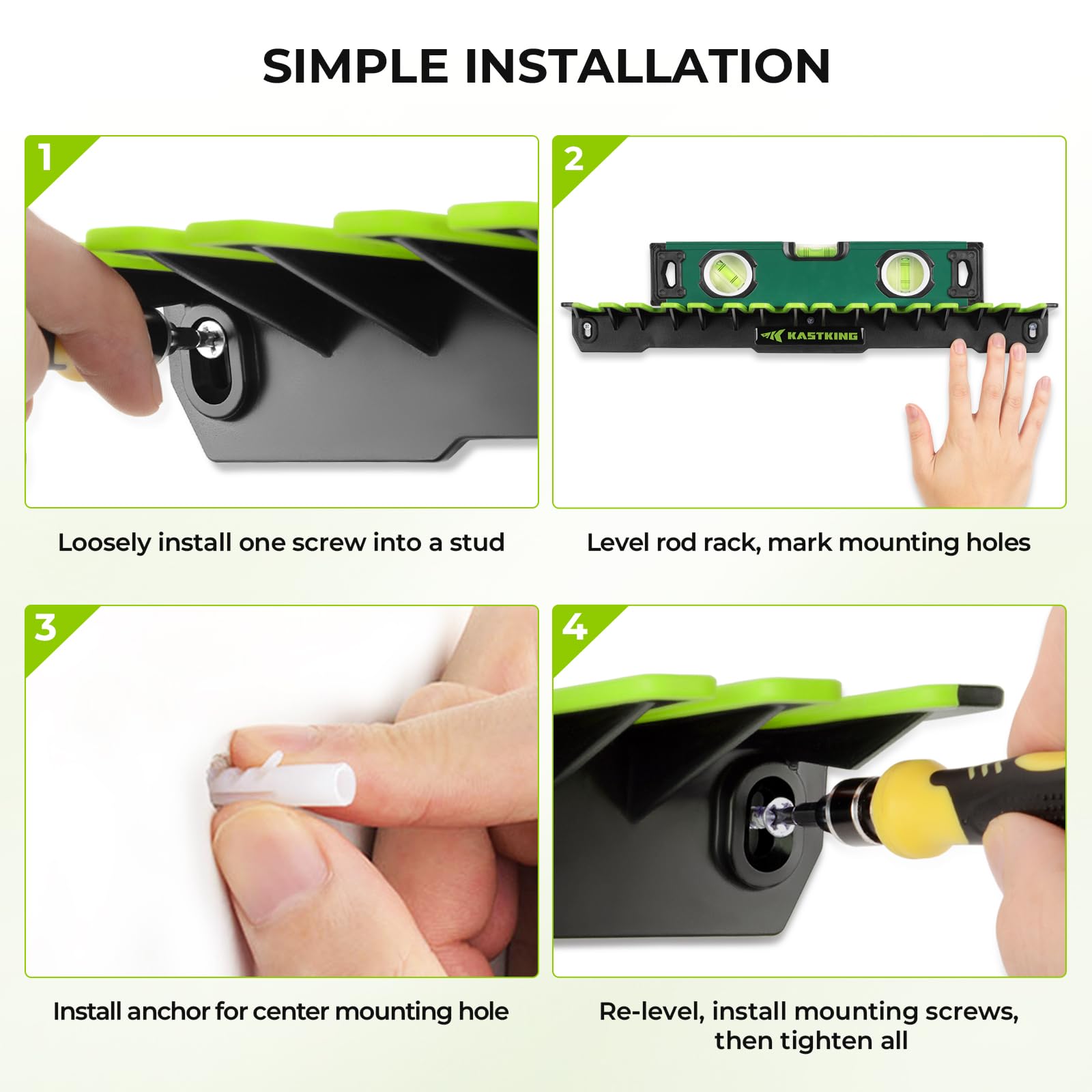 SIMPLE INSTALLATION

1

Loosely install one screw into a stud

2

KASTKING

Level rod rack, mark mounting holes

3

Install anchor for center mounting hole

4

Re-level, install mounting screws, then tighten all