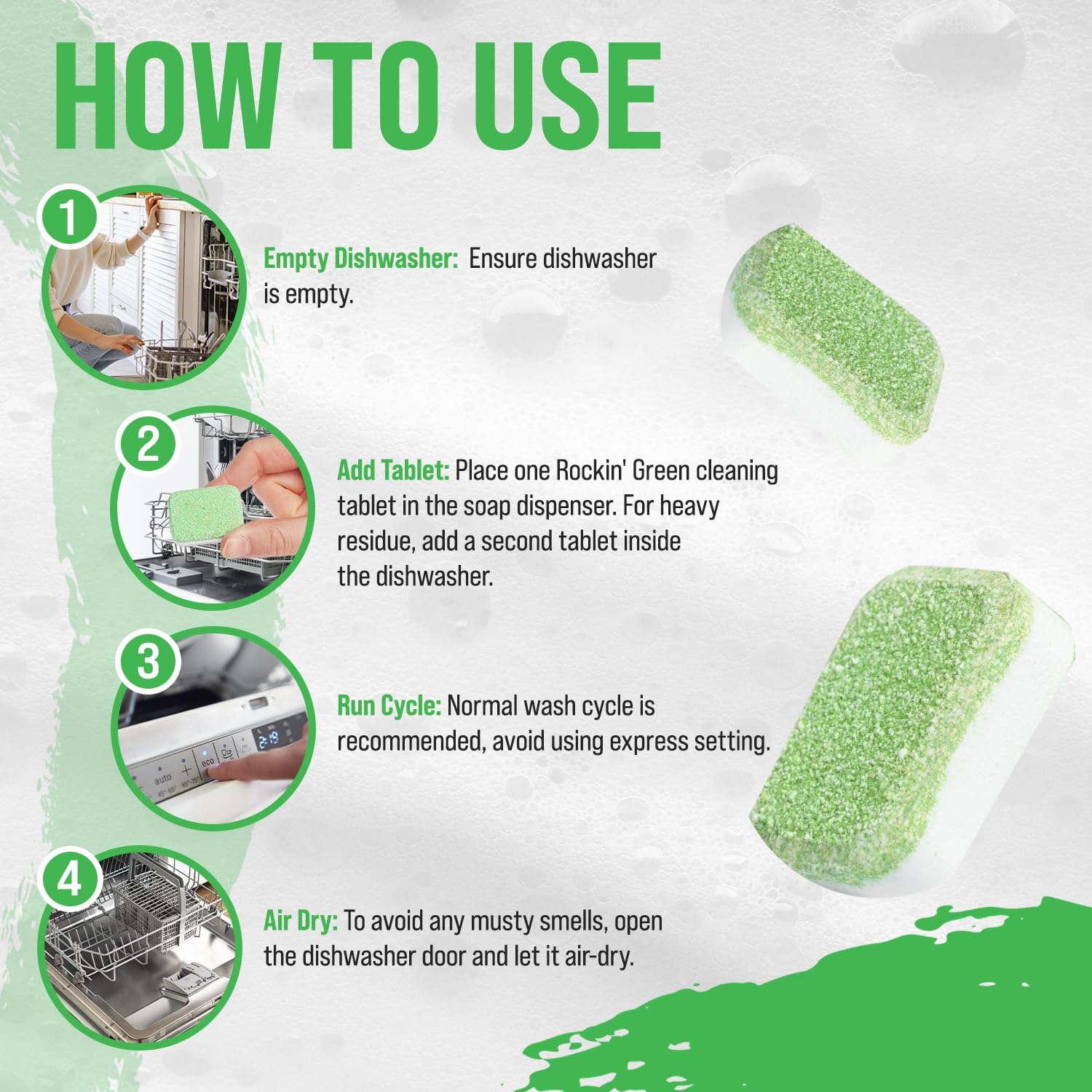 HOW TO USE

1

Empty Dishwasher: Ensure dishwasher is empty.

2

Add Tablet: Place one Rockin' Green cleaning tablet in the soap dispenser. For heavy residue, add a second tablet inside the dishwasher.

3

auto
eco
2:19

Run Cycle: Normal wash cycle is recommended, avoid using express setting.

4

Air Dry: To avoid any musty smells, open the dishwasher door and let it air-dry.