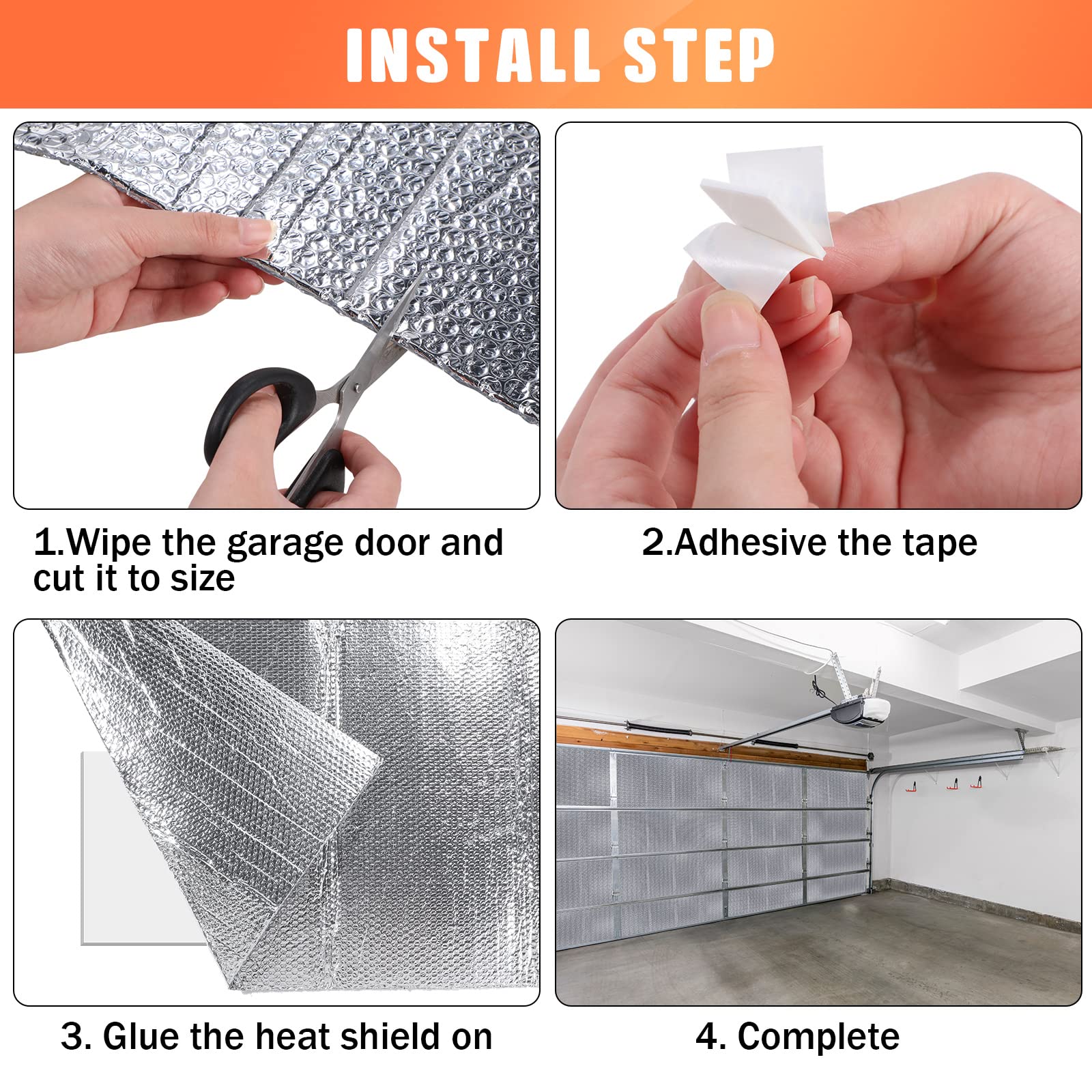 INSTALL STEP

1.Wipe the garage door and cut it to size

2.Adhesive the tape

3. Glue the heat shield on

4. Complete