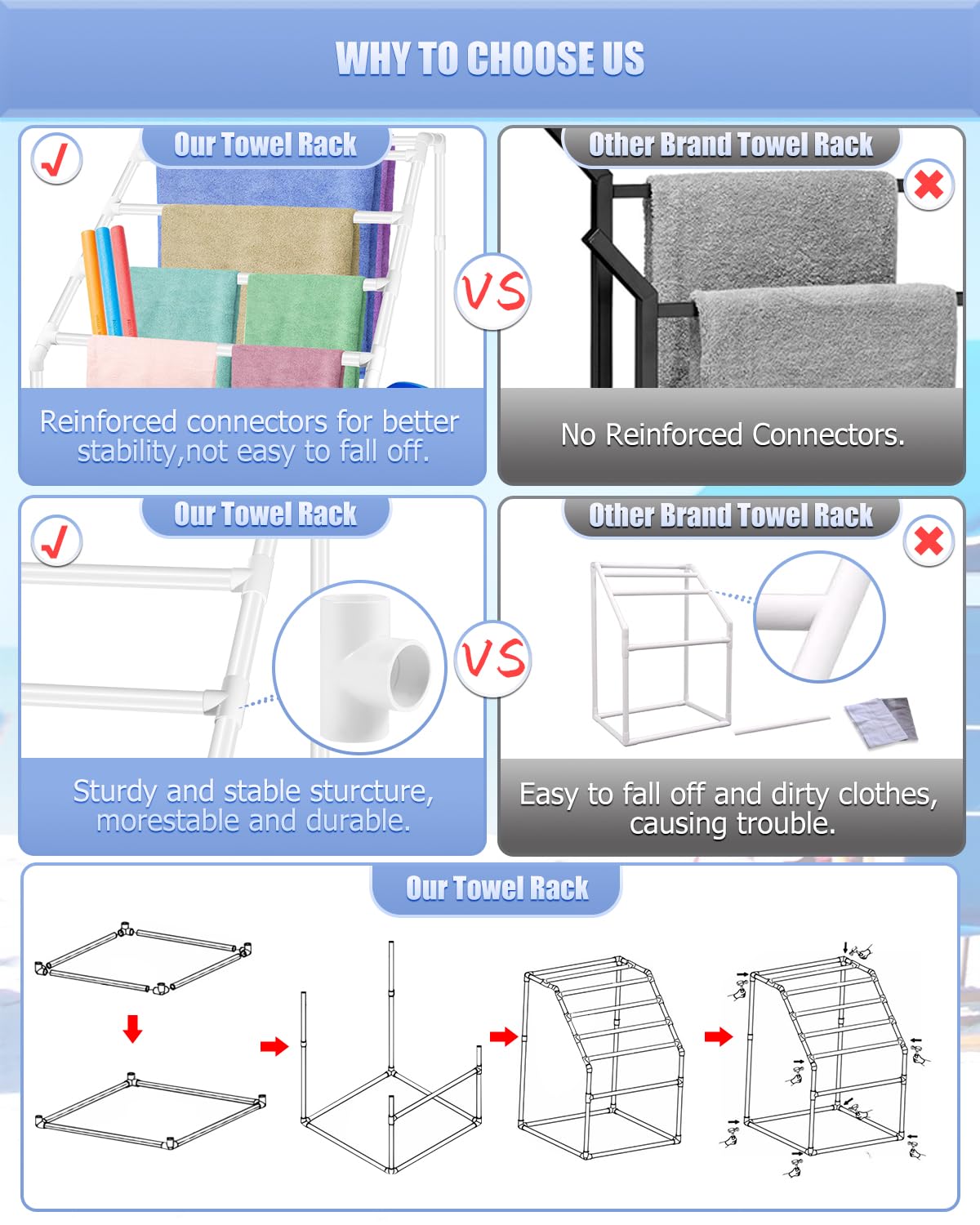 WHY TO CHOOSE US

Our Towel Rack

Reinforced connectors for better stability,not easy to fall off.

VS

Other Brand Towel Rack

No Reinforced Connectors.

Our Towel Rack

Sturdy and stable sturcture, morestable and durable.

VS

Other Brand Towel Rack

Easy to fall off and dirty clothes, causing trouble.

Our Towel Rack