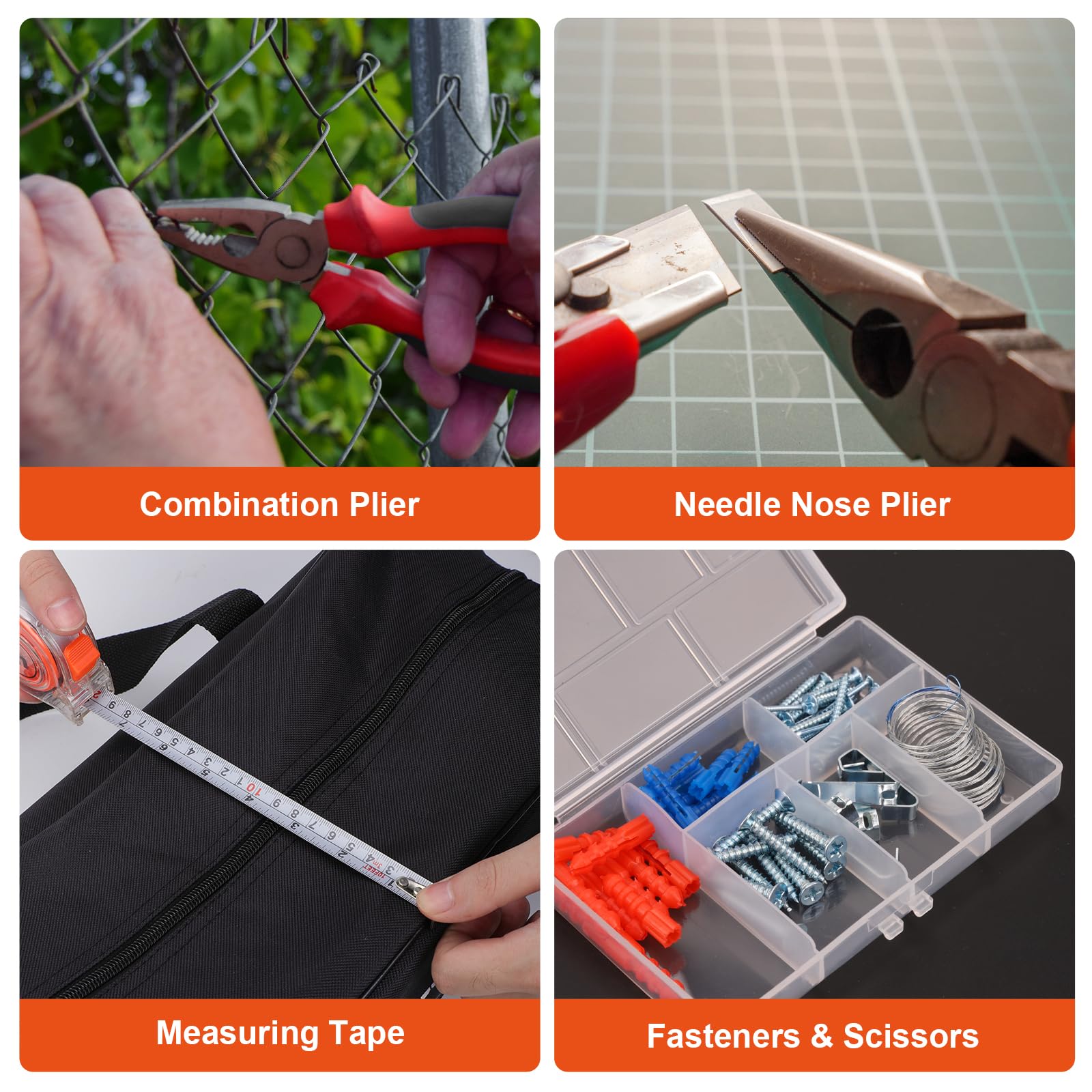 Combination Plier

Needle Nose Plier

Measuring Tape

Fasteners & Scissors