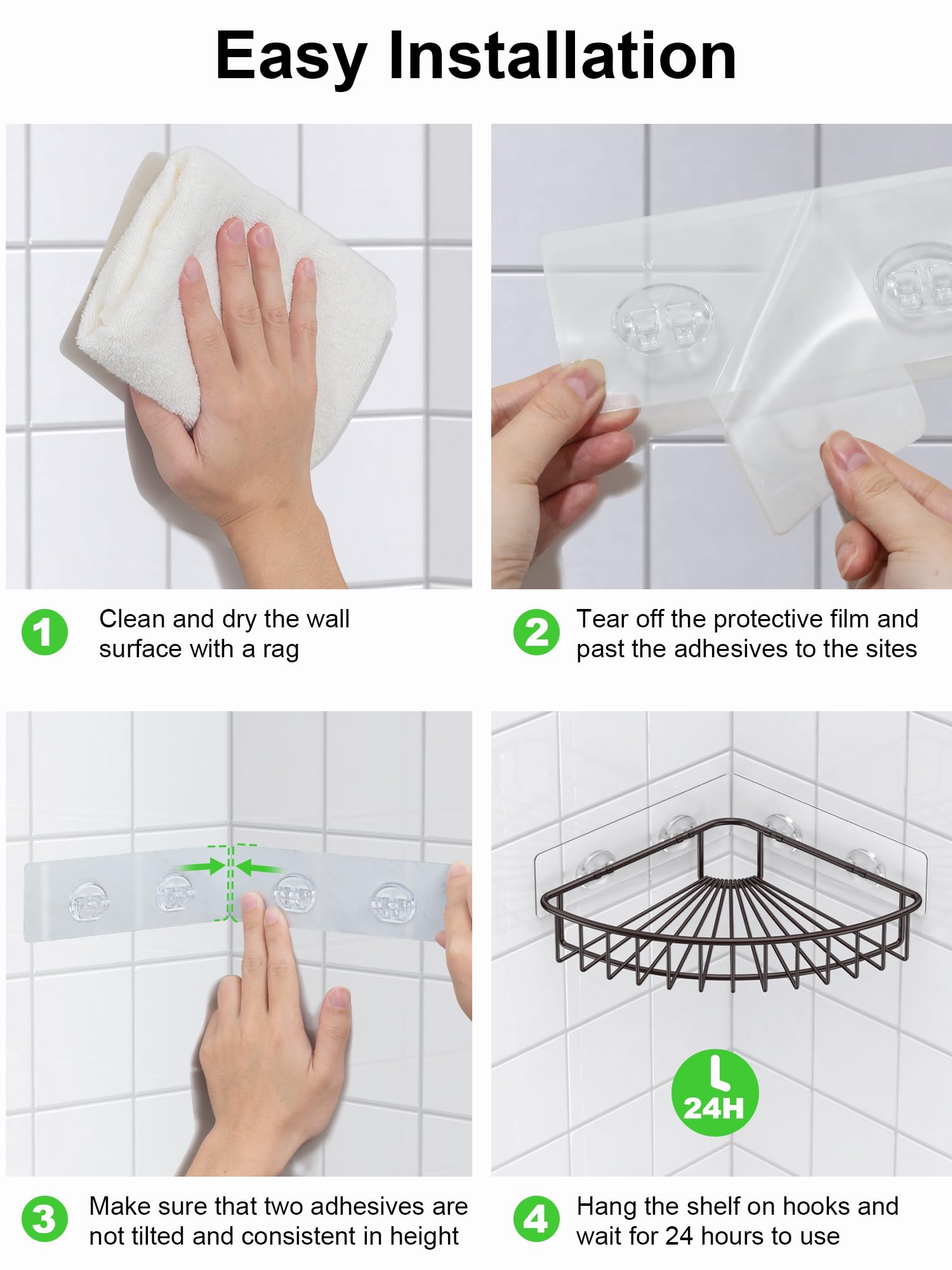 Easy Installation

1 Clean and dry the wall surface with a rag

2 Tear off the protective film and past the adhesives to the sites

24H

3 Make sure that two adhesives are not tilted and consistent in height

4 Hang the shelf on hooks and wait for 24 hours to use