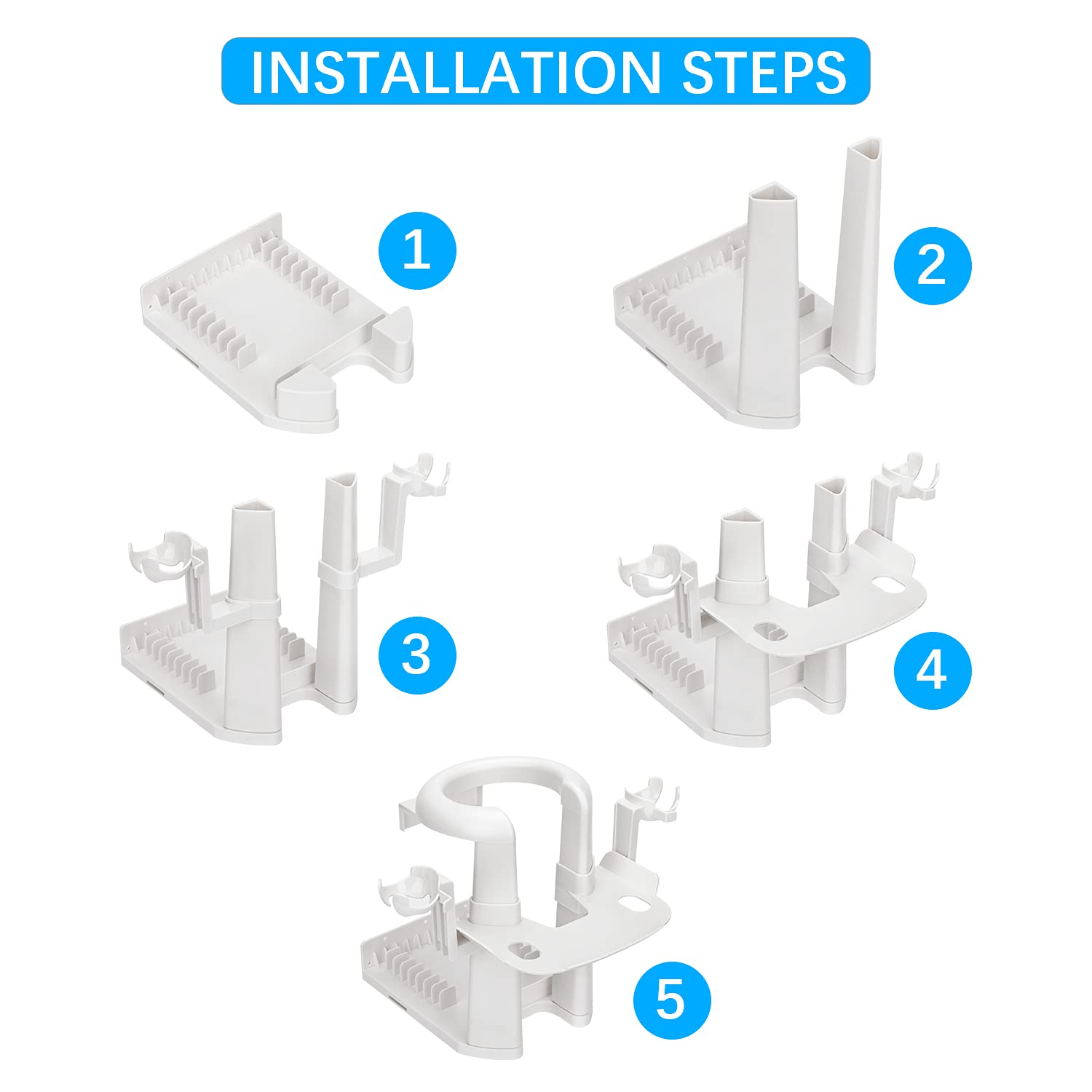 INSTALLATION STEPS

1

2

3

4

5