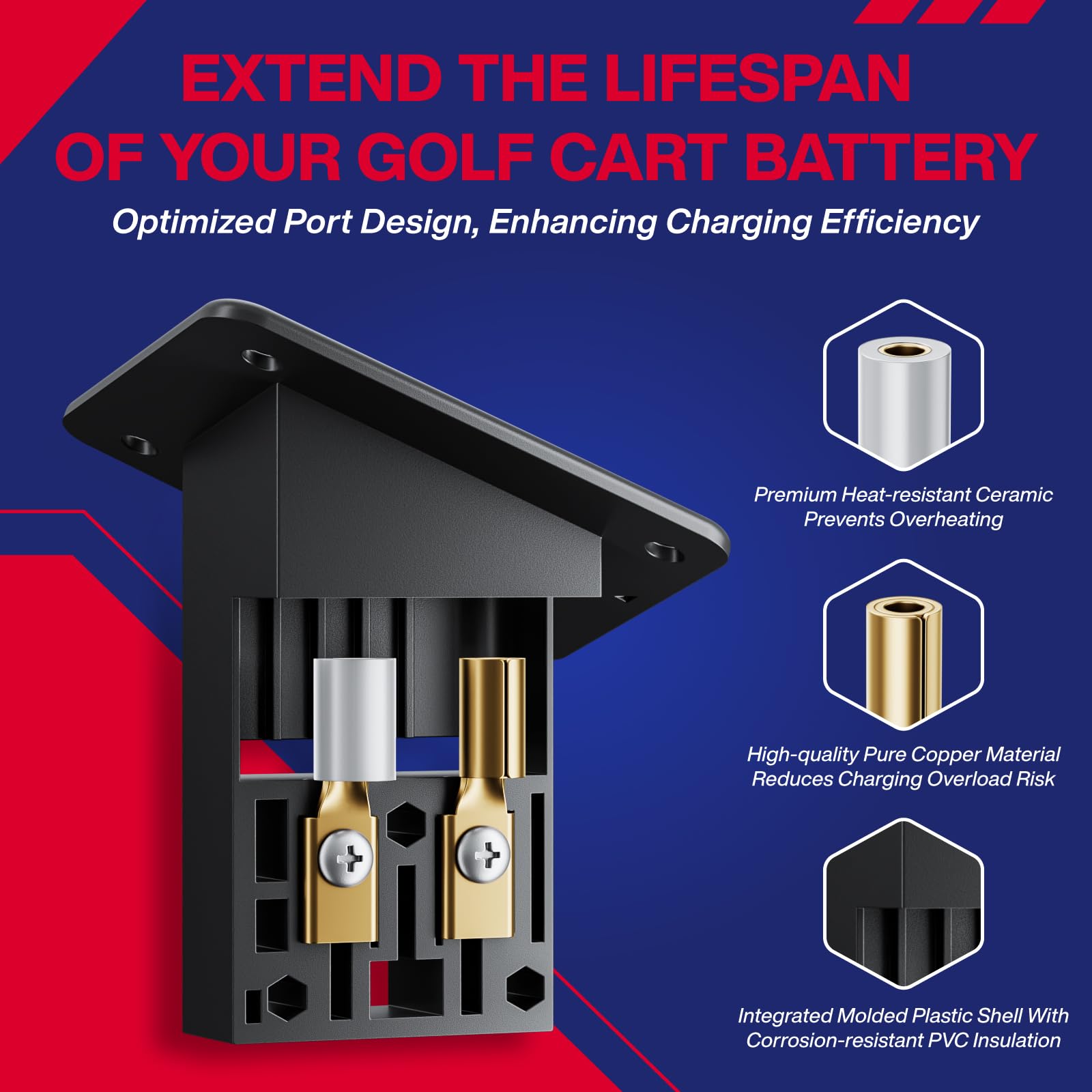 EXTEND THE LIFESPAN OF YOUR GOLF CART BATTERY

Optimized Port Design, Enhancing Charging Efficiency

Premium Heat-resistant Ceramic Prevents Overheating

High-quality Pure Copper Material Reduces Charging Overload Risk

Integrated Molded Plastic Shell With Corrosion-resistant PVC Insulation