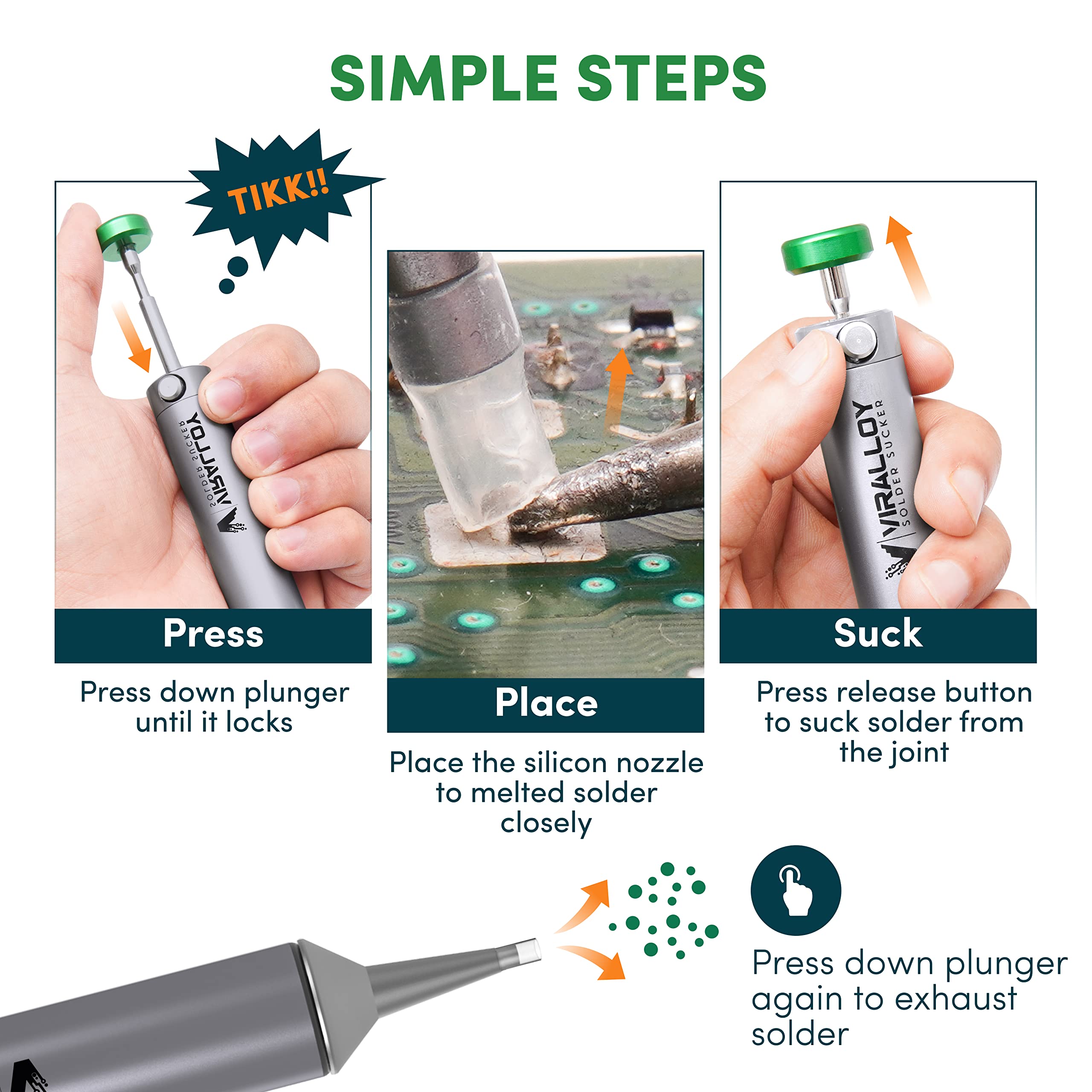 SIMPLE STEPS

TIKK!!

VIRALLOY
SOLDER SUCKER

Press

Press down plunger until it locks

Place

Place the silicon nozzle to melted solder closely

VIRALLOY
SOLDER SUCKER

Suck

Press release button to suck solder from the joint

Press down plunger again to exhaust solder