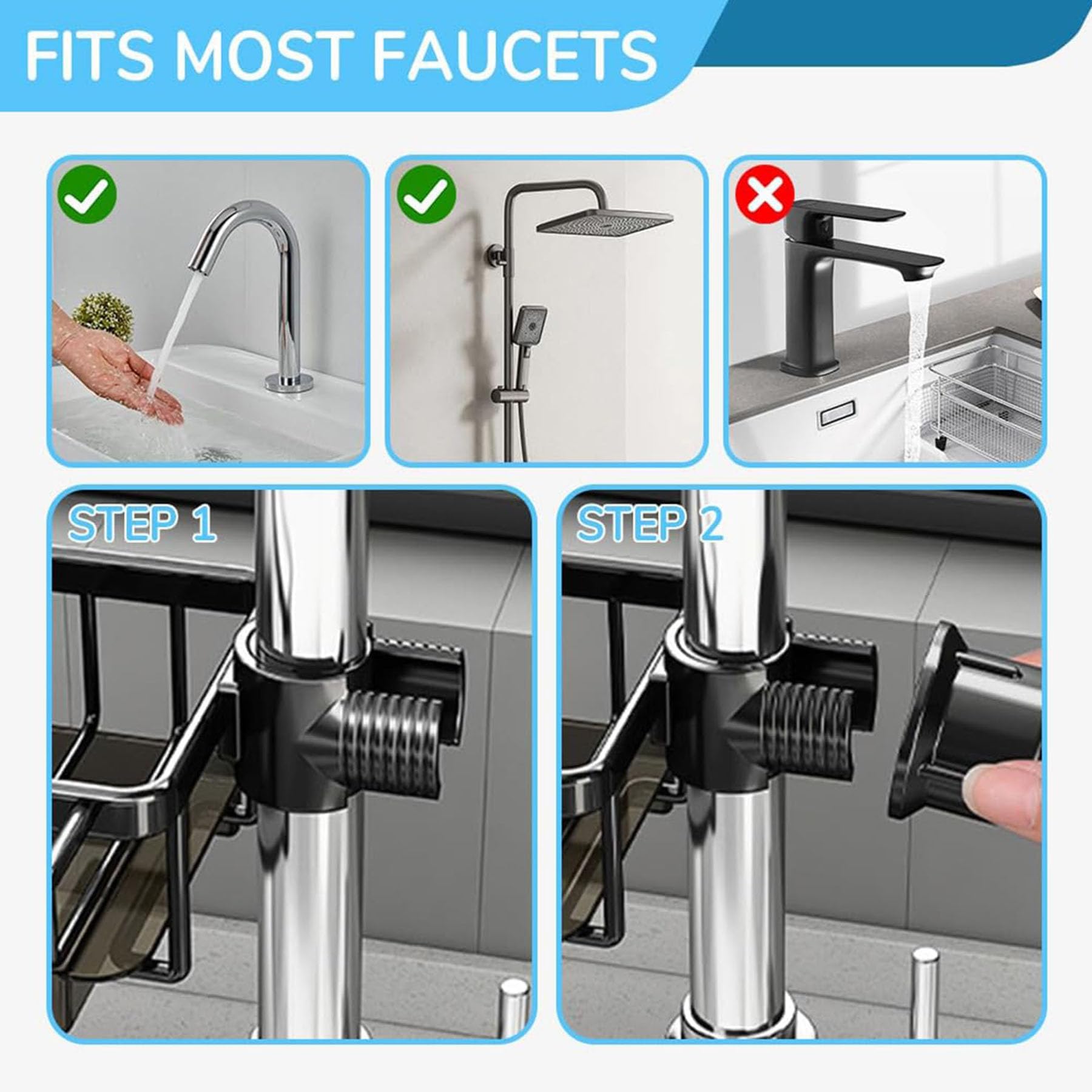 FITS MOST FAUCETS

STEP 1

STEP 2