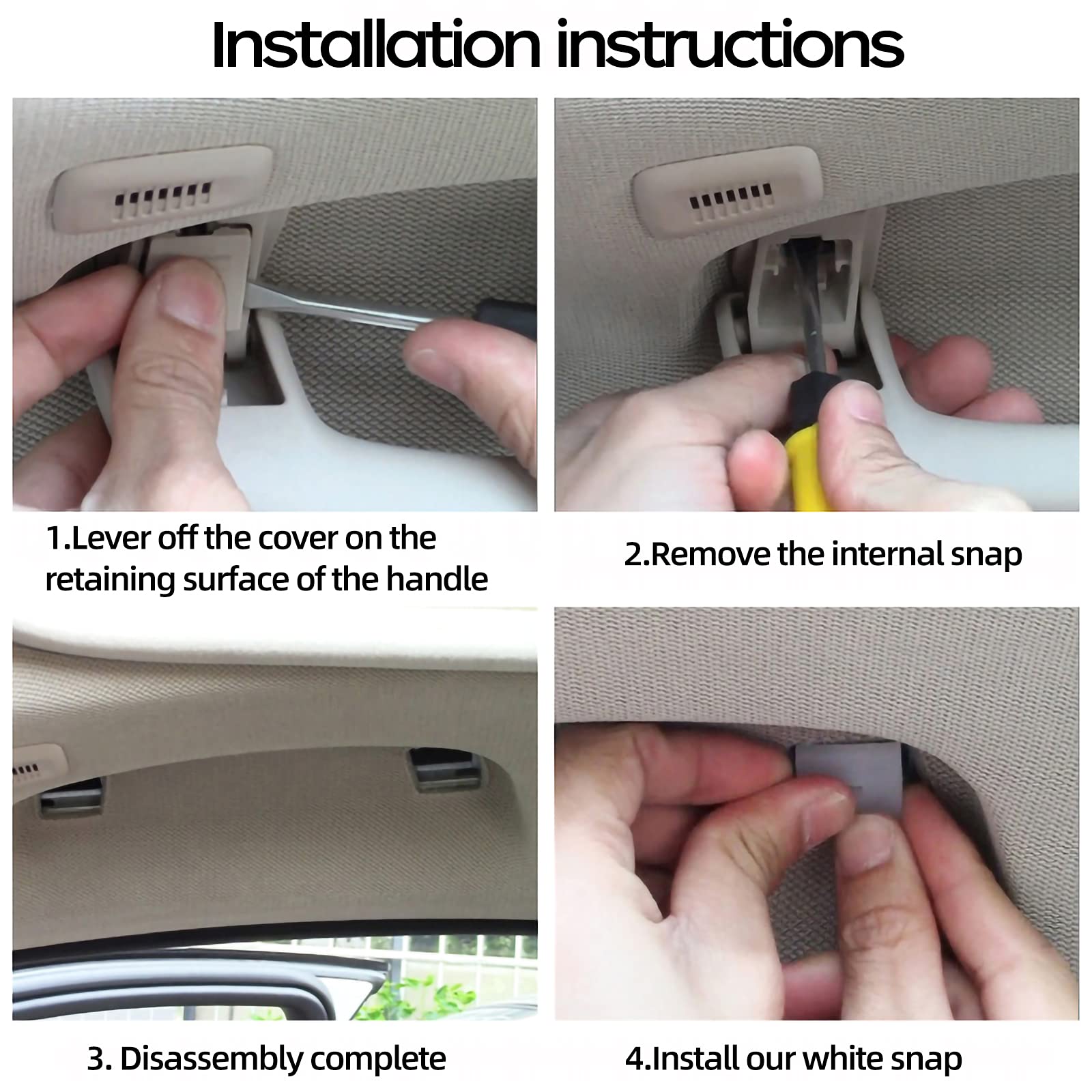 Installation instructions

1.Lever off the cover on the retaining surface of the handle

2.Remove the internal snap

3. Disassembly complete

4.Install our white snap