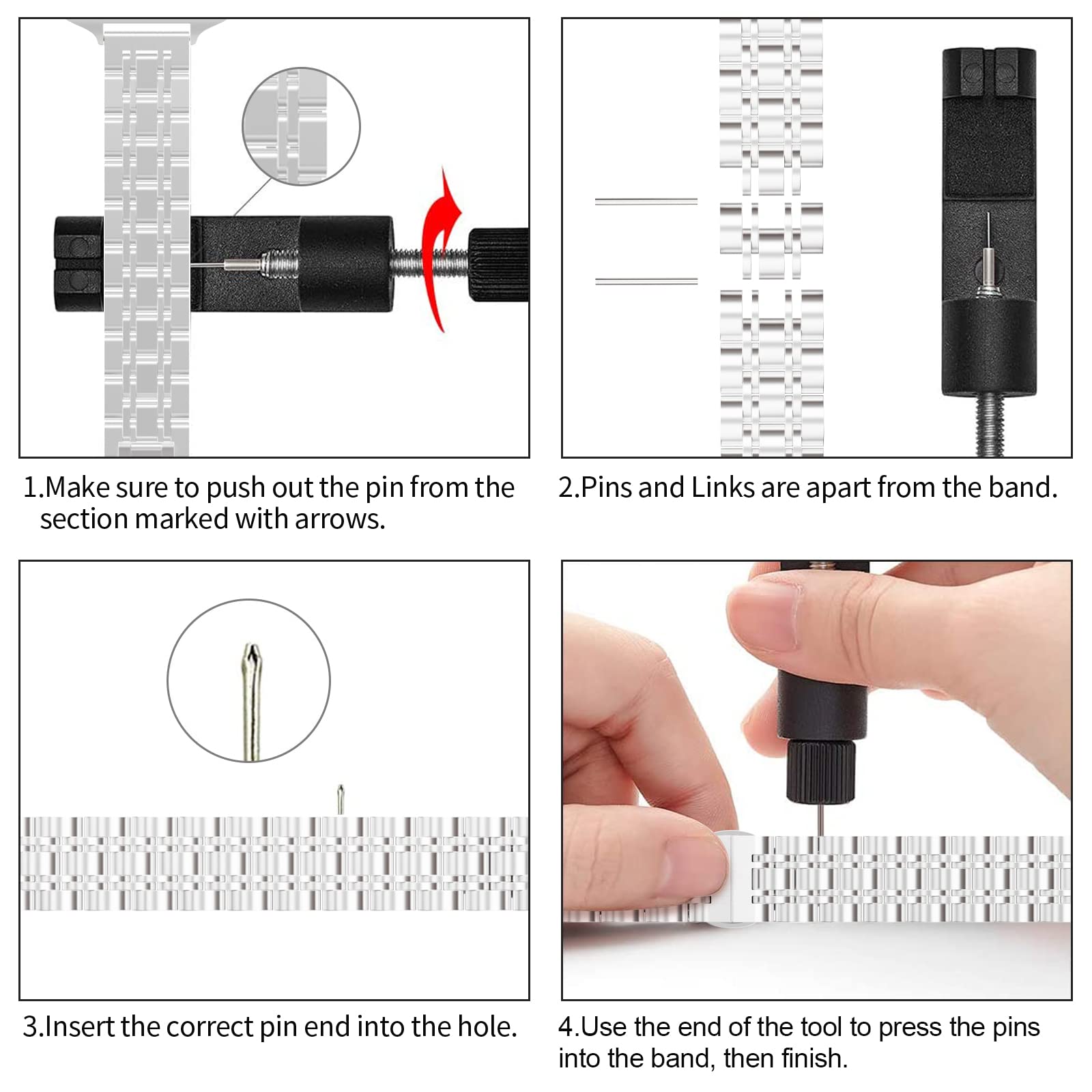 1.Make sure to push out the pin from the section marked with arrows.

2.Pins and Links are apart from the band.

3.Insert the correct pin end into the hole.

4.Use the end of the tool to press the pins into the band, then finish.