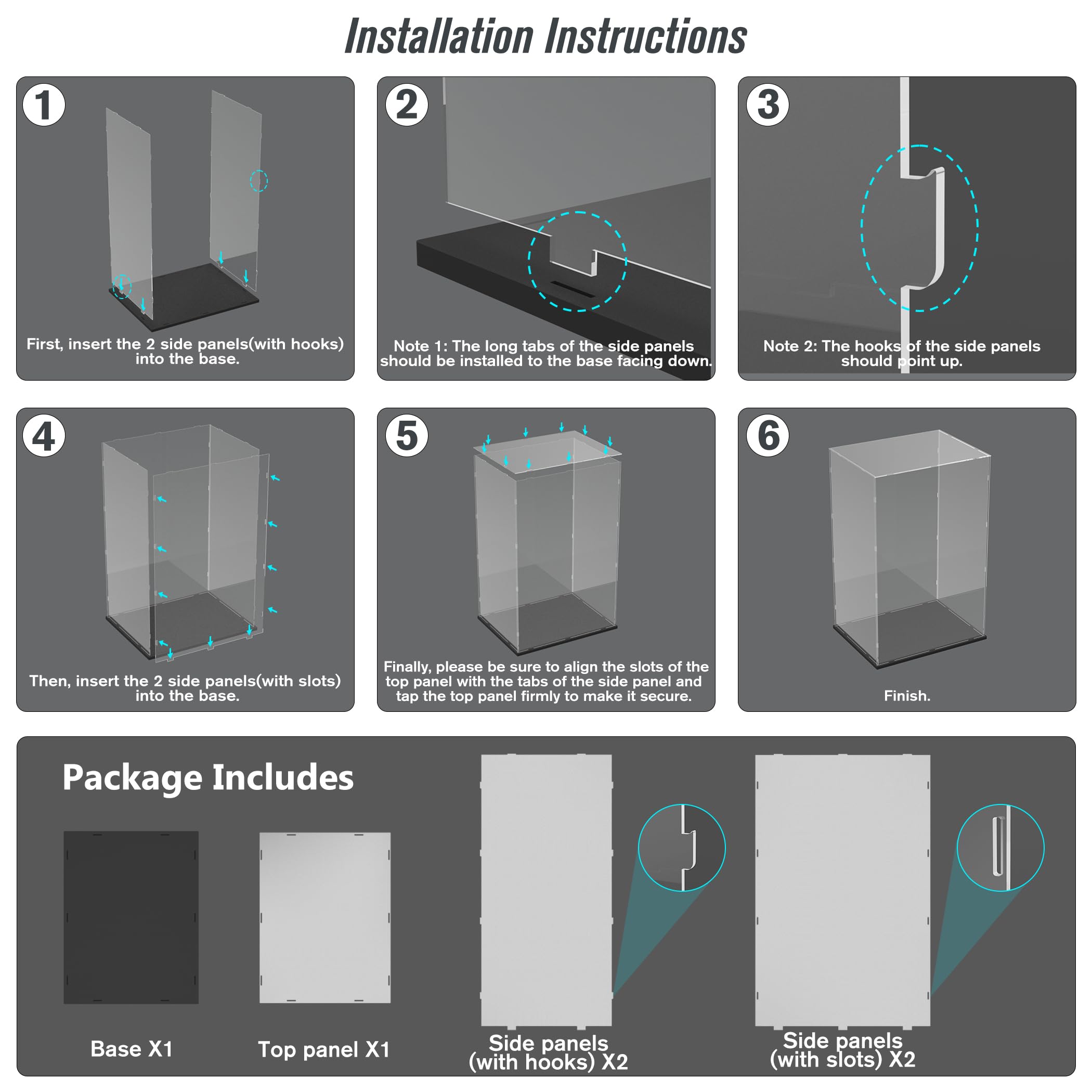 Installation Instructions

1

First, insert the 2 side panels(with hooks) into the base.

2

Note 1: The long tabs of the side panels should be installed to the base facing down.

3

Note 2: The hooks of the side panels should point up.

4

Then, insert the 2 side panels(with slots) into the base.

5

Finally, please be sure to align the slots of the top panel with the tabs of the side panel and tap the top panel firmly to make it secure.

6

Finish.

Package Includes

Base X1

Top panel X1

Side panels (with hooks) X2

Side panels (with slots) X2