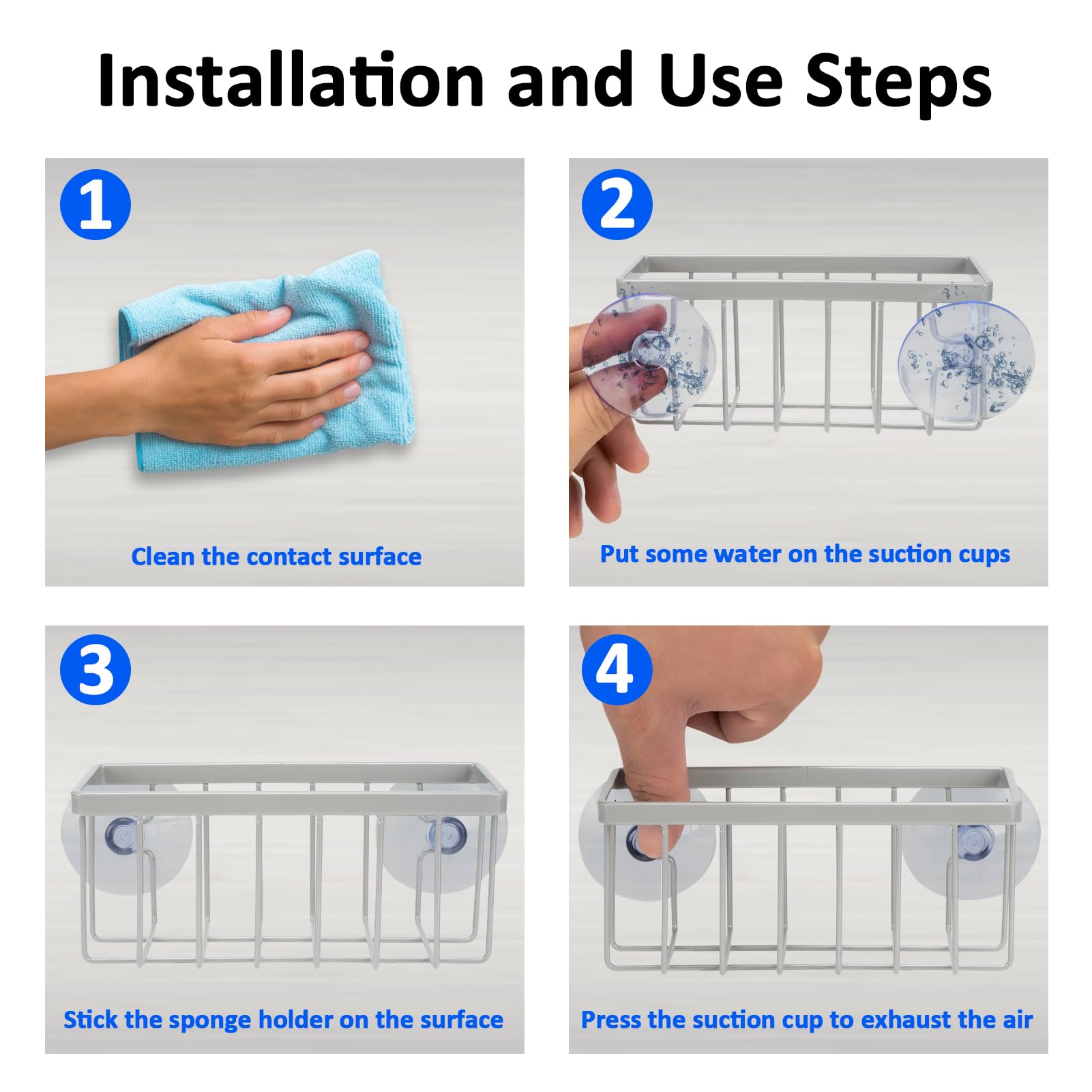 Installation and Use Steps

1

Clean the contact surface

2

Put some water on the suction cups

3

Stick the sponge holder on the surface

4

Press the suction cup to exhaust the air