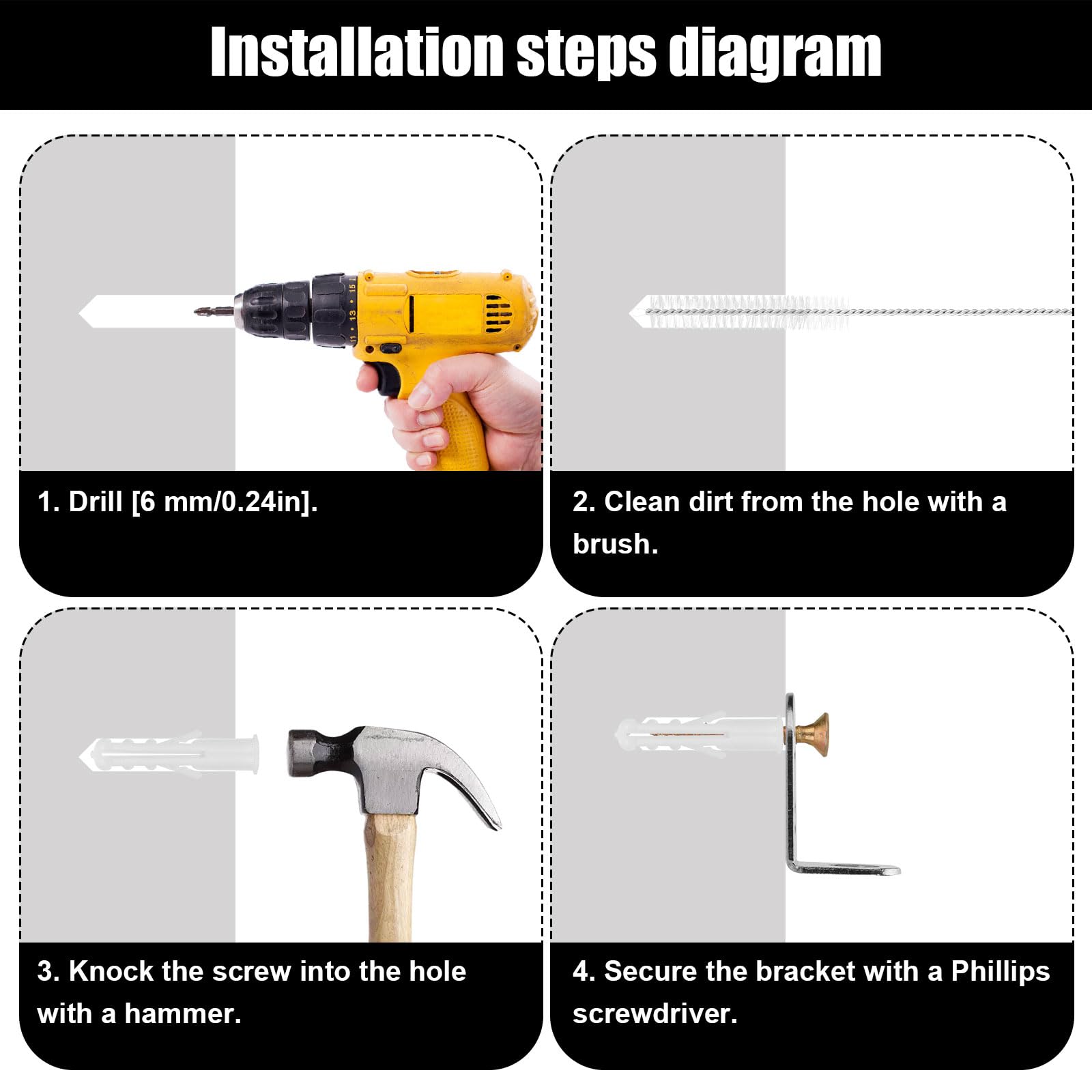 Installation steps diagram

1. Drill [6 mm/0.24in].

2. Clean dirt from the hole with a brush.

3. Knock the screw into the hole with a hammer.

4. Secure the bracket with a Phillips screwdriver.