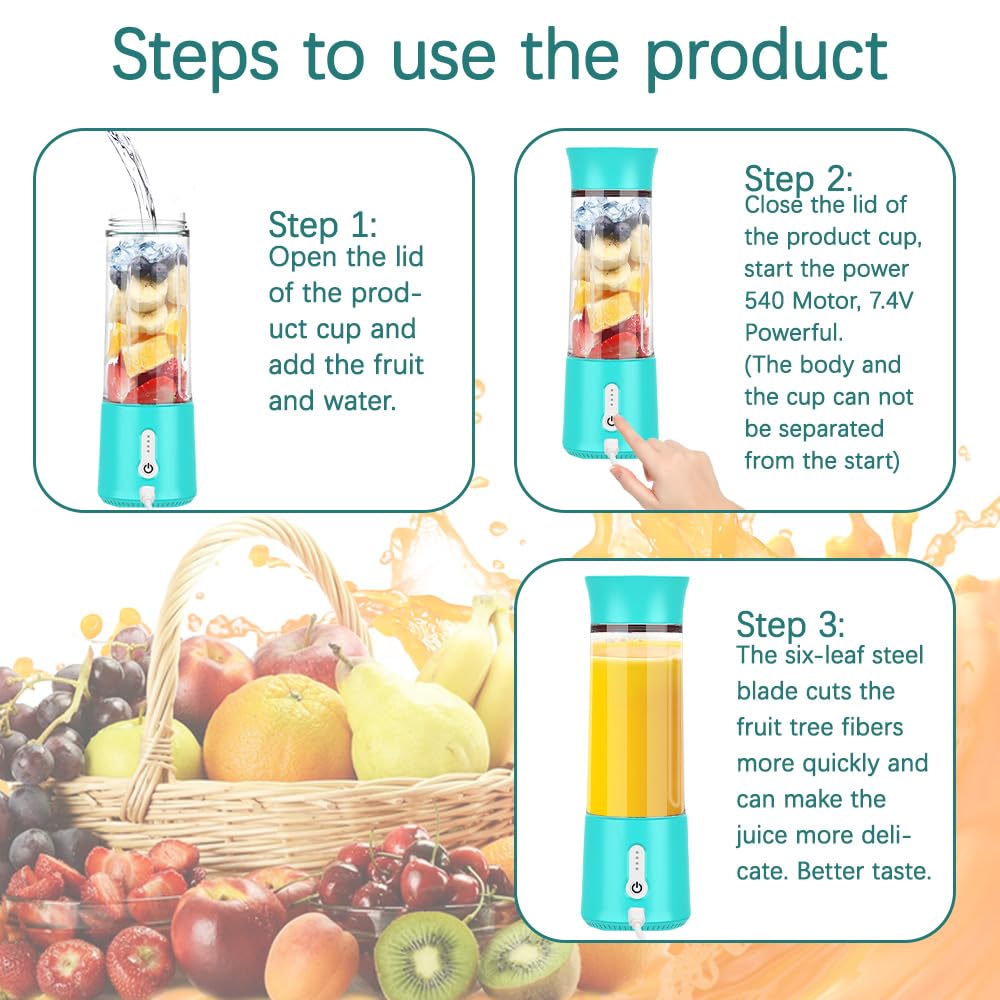 Steps to use the product

Step 1:
Open the lid of the product cup and add the fruit and water.

Step 2:
Close the lid of the product cup, start the power 540 Motor, 7.4V Powerful.
(The body and the cup can not be separated from the start)

Step 3:
The six-leaf steel blade cuts the fruit tree fibers more quickly and can make the juice more delicate. Better taste.