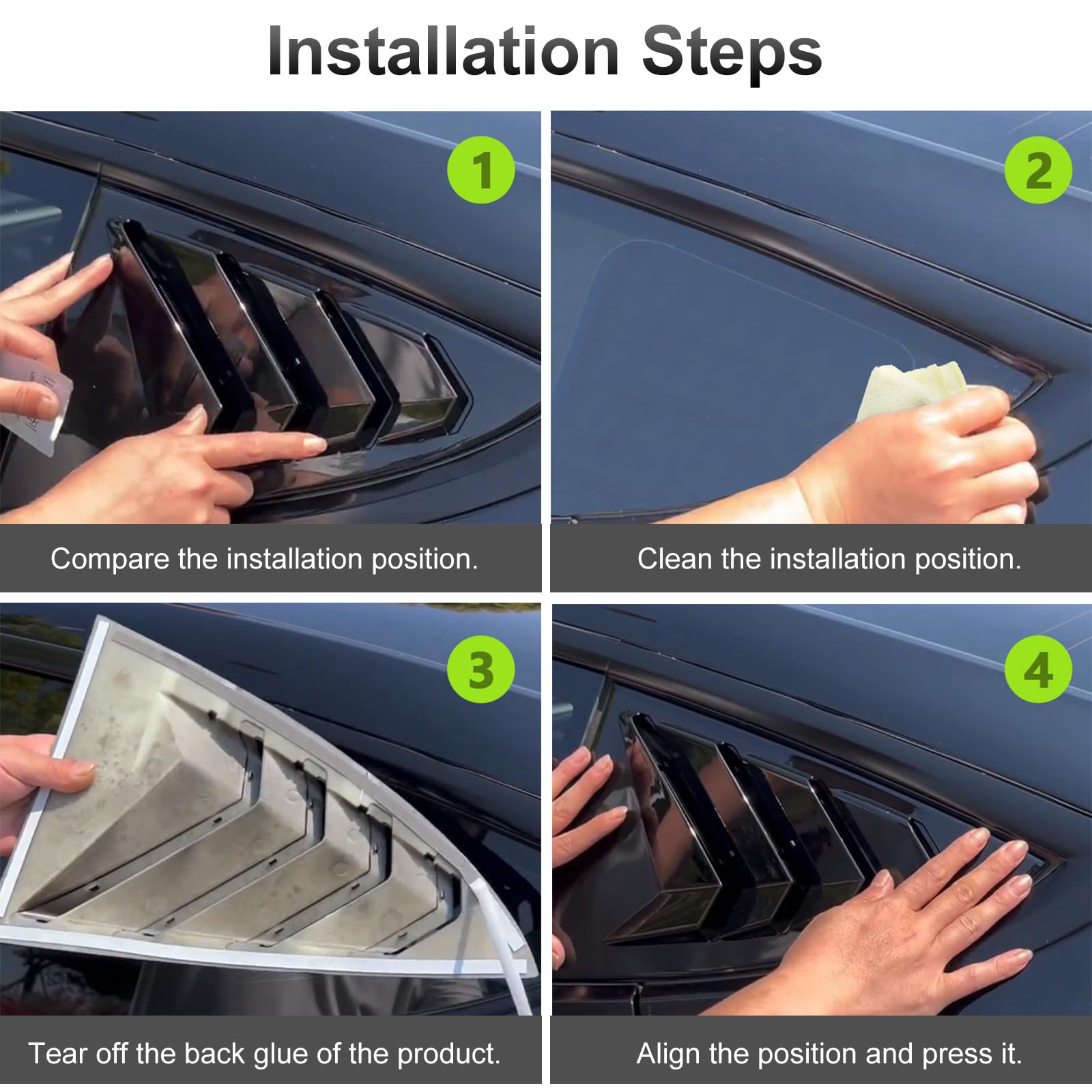 Installation Steps

1

Compare the installation position.

2

Clean the installation position.

3

Tear off the back glue of the product.

4

Align the position and press it.