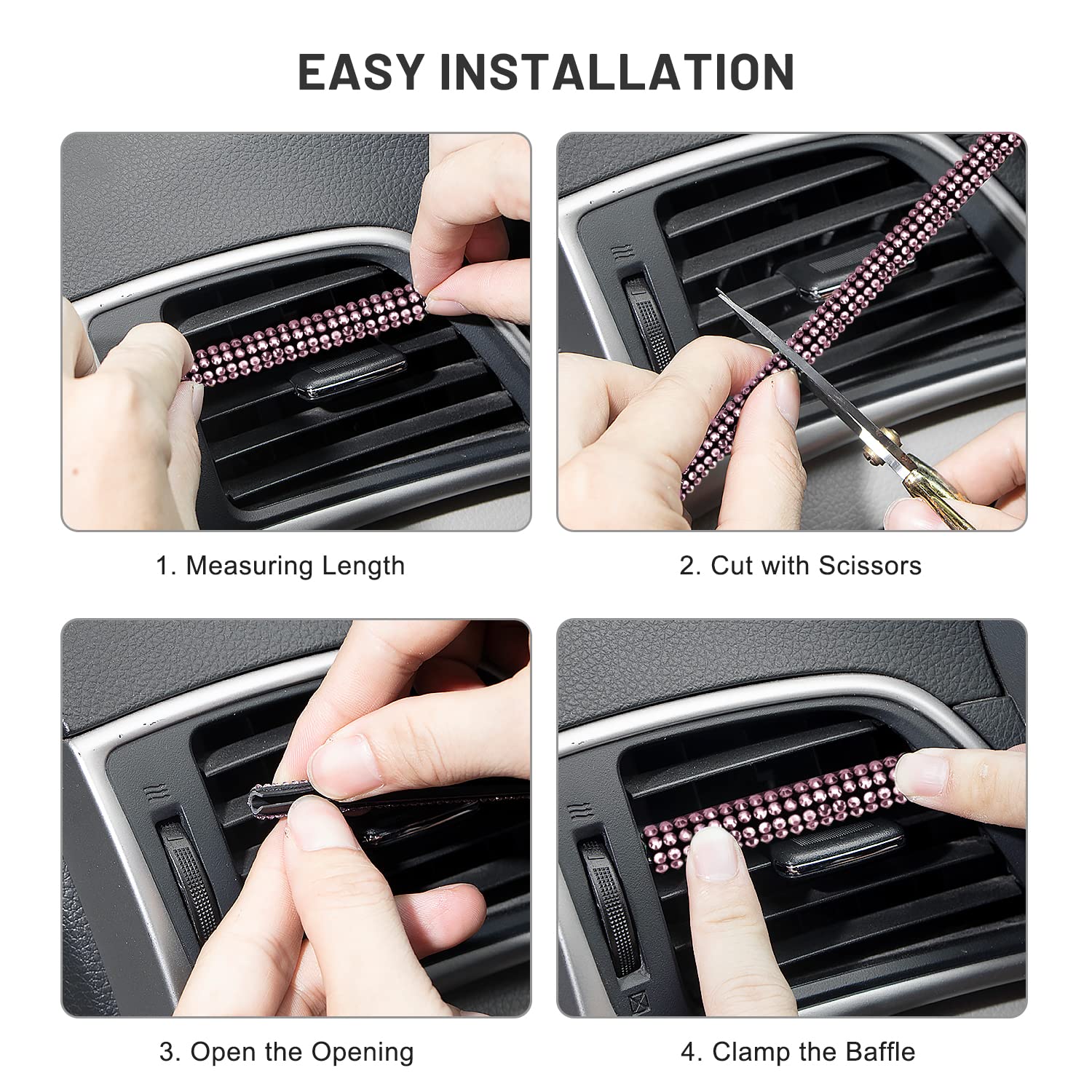 EASY INSTALLATION

1. Measuring Length

2. Cut with Scissors

3. Open the Opening

4. Clamp the Baffle