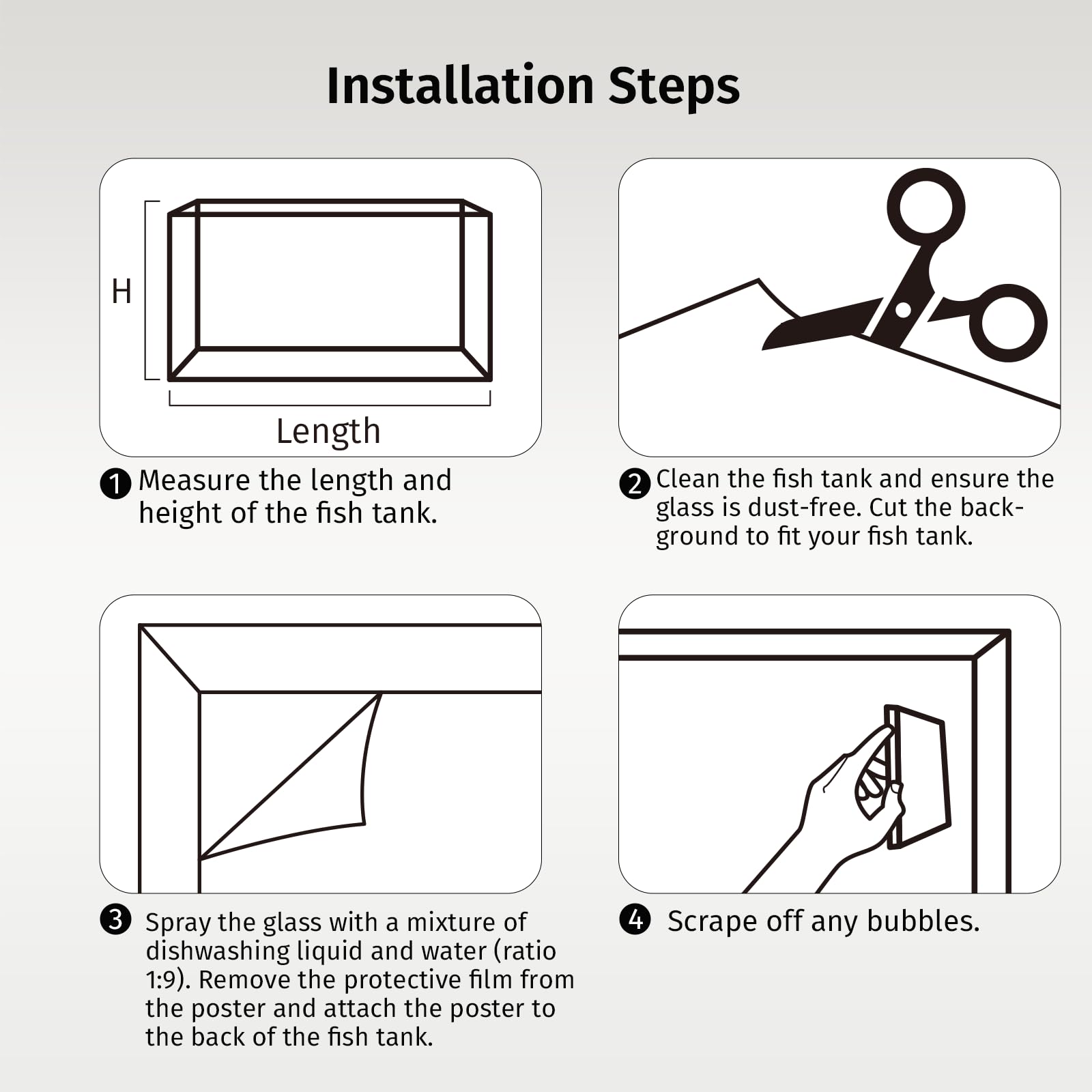 Installation Steps

H

Length

1 Measure the length and height of the fish tank.

2 Clean the fish tank and ensure the glass is dust-free. Cut the background to fit your fish tank.

3 Spray the glass with a mixture of dishwashing liquid and water (ratio 1:9). Remove the protective film from the poster and attach the poster to the back of the fish tank.

4 Scrape off any bubbles.