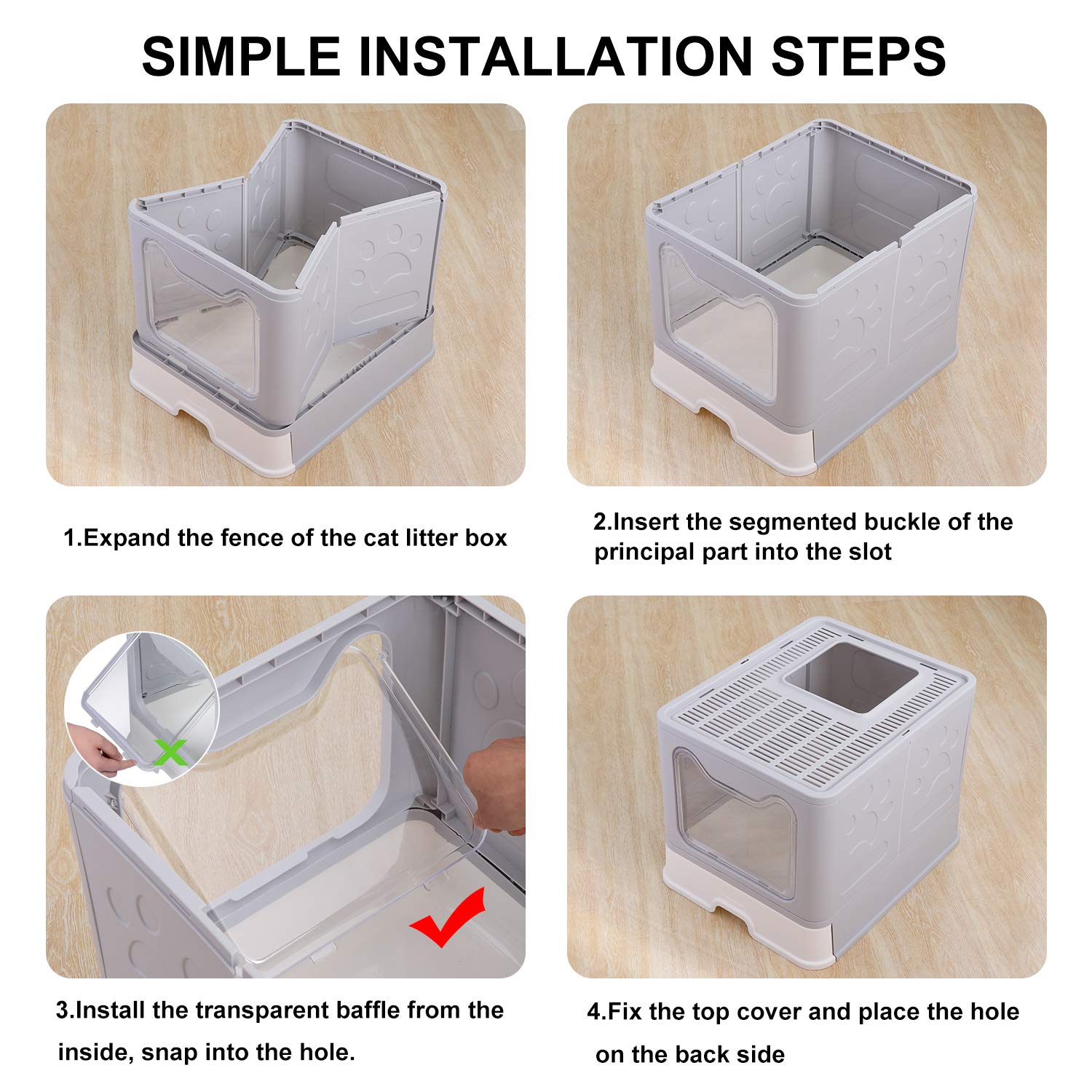 SIMPLE INSTALLATION STEPS

1.Expand the fence of the cat litter box

2.Insert the segmented buckle of the principal part into the slot

3.Install the transparent baffle from the inside, snap into the hole.

4.Fix the top cover and place the hole on the back side