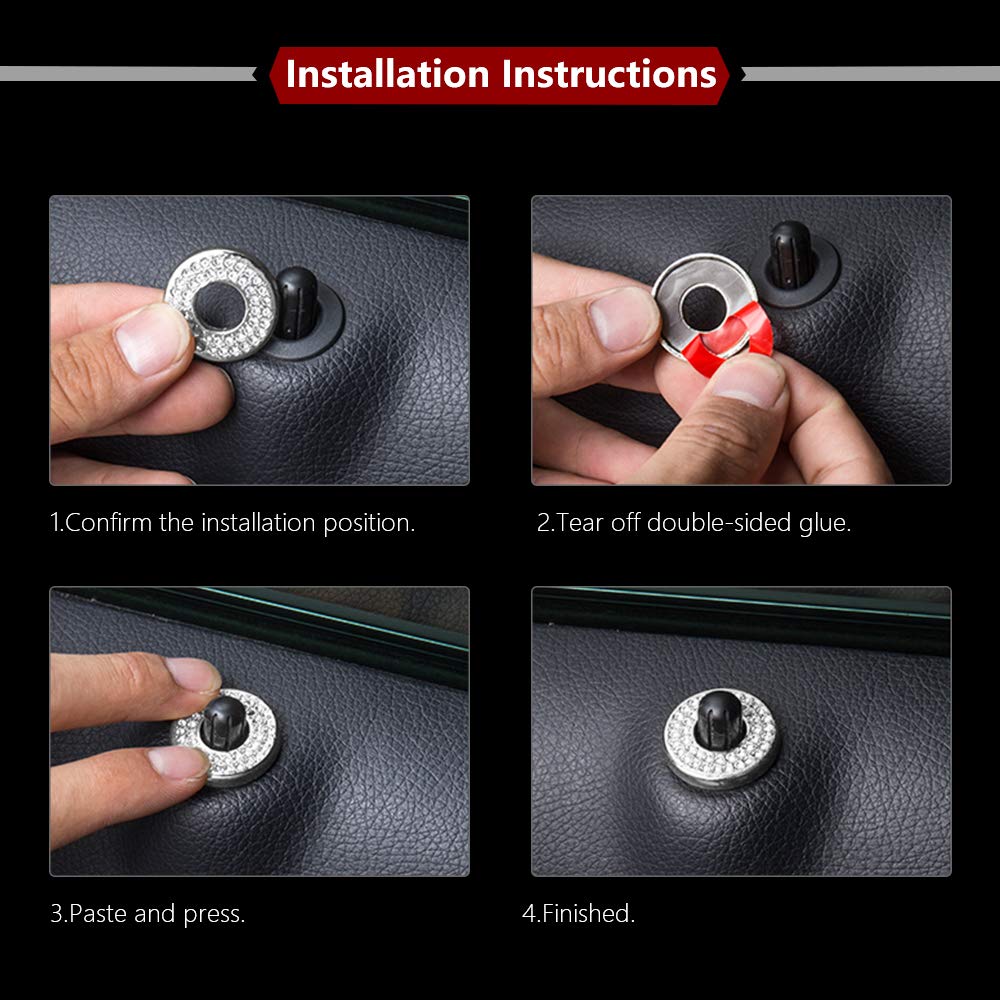 Installation Instructions

1.Confirm the installation position.

2.Tear off double-sided glue.

3.Paste and press.

4.Finished.