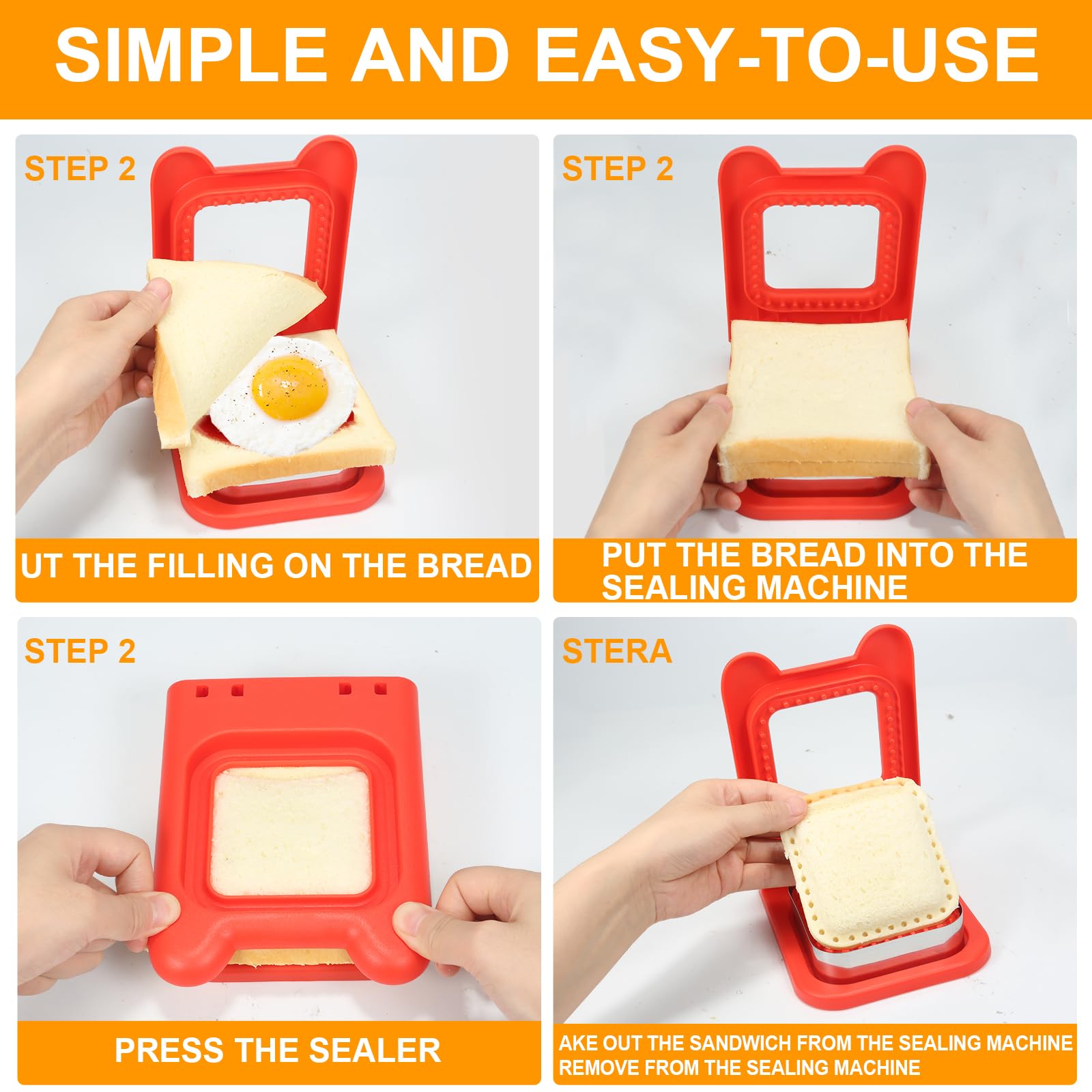 SIMPLE AND EASY-TO-USE

STEP 2

UT THE FILLING ON THE BREAD

STEP 2

PUT THE BREAD INTO THE SEALING MACHINE

STEP 2

PRESS THE SEALER

STERA

AKE OUT THE SANDWICH FROM THE SEALING MACHINE REMOVE FROM THE SEALING MACHINE