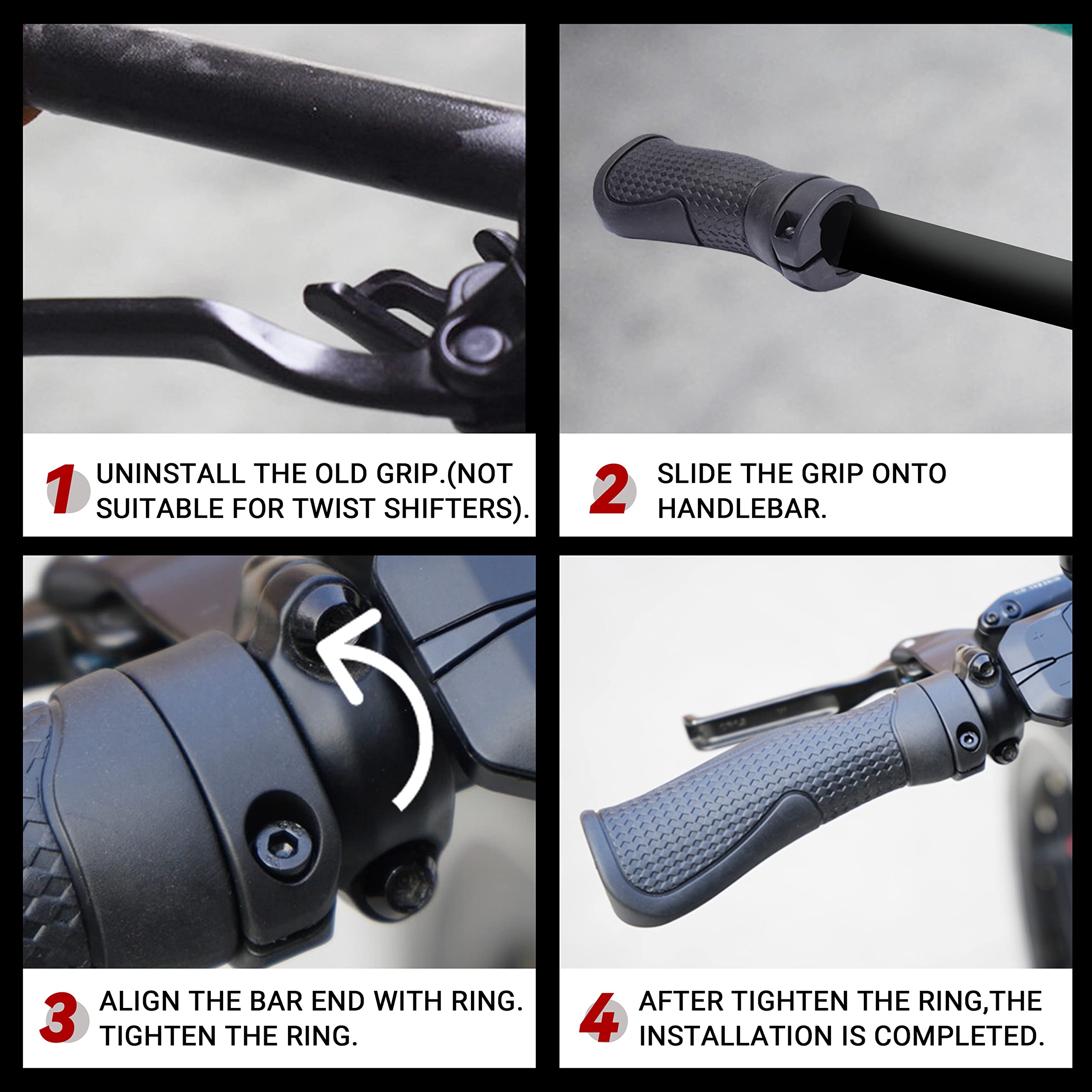 1 UNINSTALL THE OLD GRIP.(NOT SUITABLE FOR TWIST SHIFTERS).

2 SLIDE THE GRIP ONTO HANDLEBAR.

3 ALIGN THE BAR END WITH RING. TIGHTEN THE RING.

4 AFTER TIGHTEN THE RING,THE INSTALLATION IS COMPLETED.