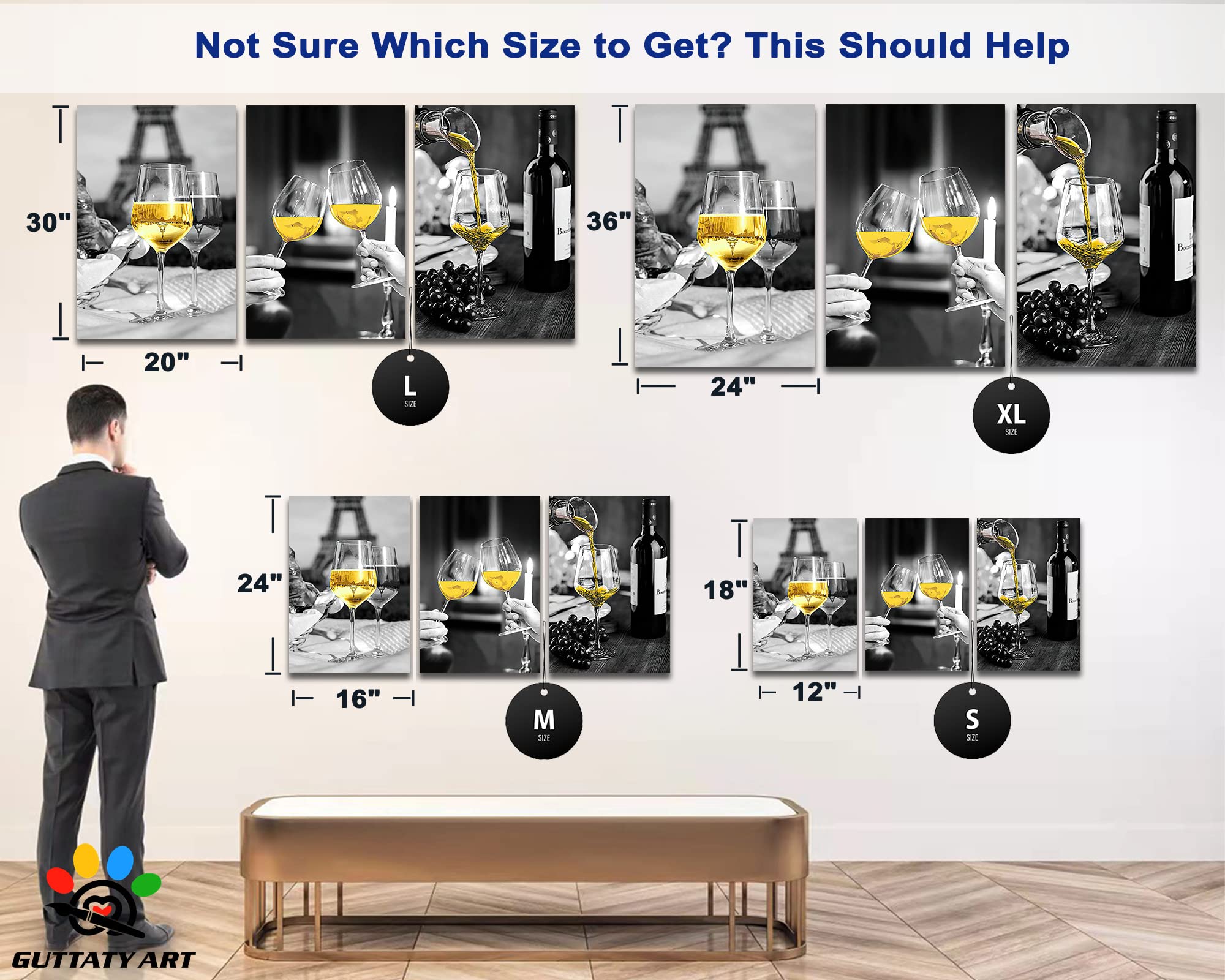 Not Sure Which Size to Get? This Should Help

30"

20"

L
SIZE

36"

24"

XL
SIZE

24"

16"

M
SIZE

18"

12"

S
SIZE

GUTTATY ART