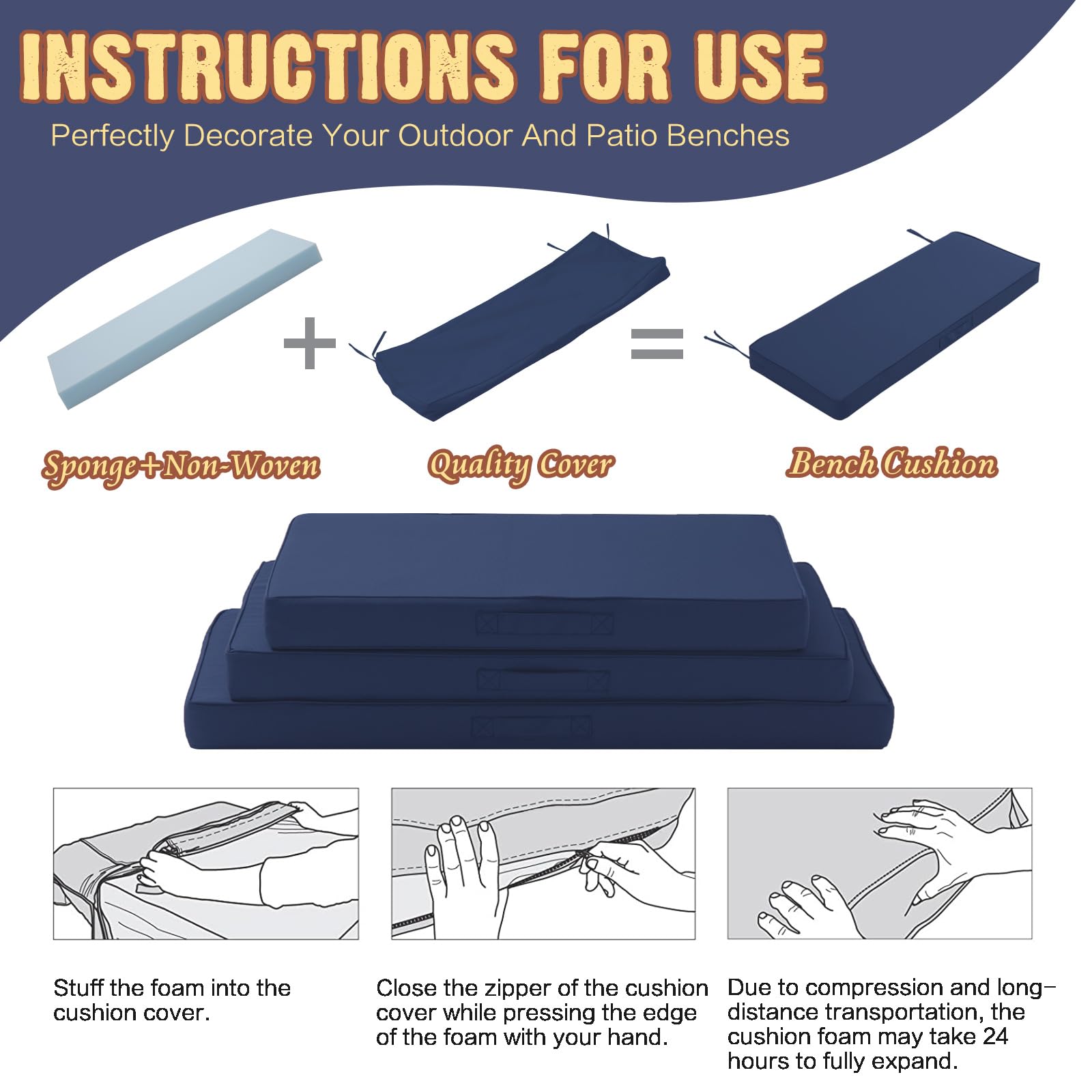 INSTRUCTIONS FOR USE

Perfectly Decorate Your Outdoor And Patio Benches

+

=

Sponge+Non-Woven

Quality Cover

Bench Cushion

Stuff the foam into the cushion cover.

Close the zipper of the cushion cover while pressing the edge of the foam with your hand.

Due to compression and long-distance transportation, the cushion foam may take 24 hours to fully expand.