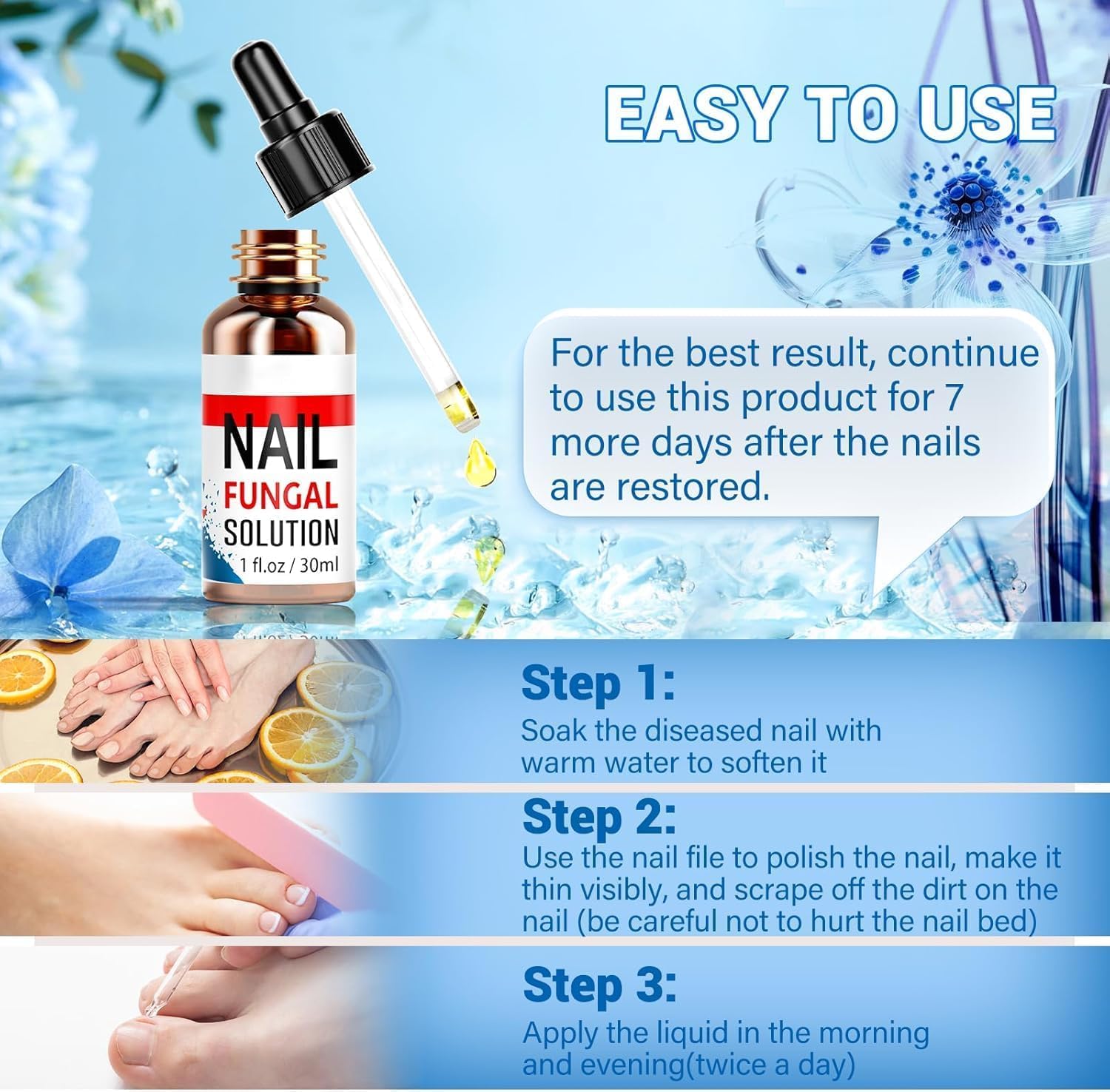 EASY TO USE

NAIL
FUNGAL
SOLUTION
1 fl.oz / 30ml

For the best result, continue to use this product for 7 more days after the nails are restored.

Step 1:
Soak the diseased nail with warm water to soften it

Step 2:
Use the nail file to polish the nail, make it thin visibly, and scrape off the dirt on the nail (be careful not to hurt the nail bed)

Step 3:
Apply the liquid in the morning and evening(twice a day)