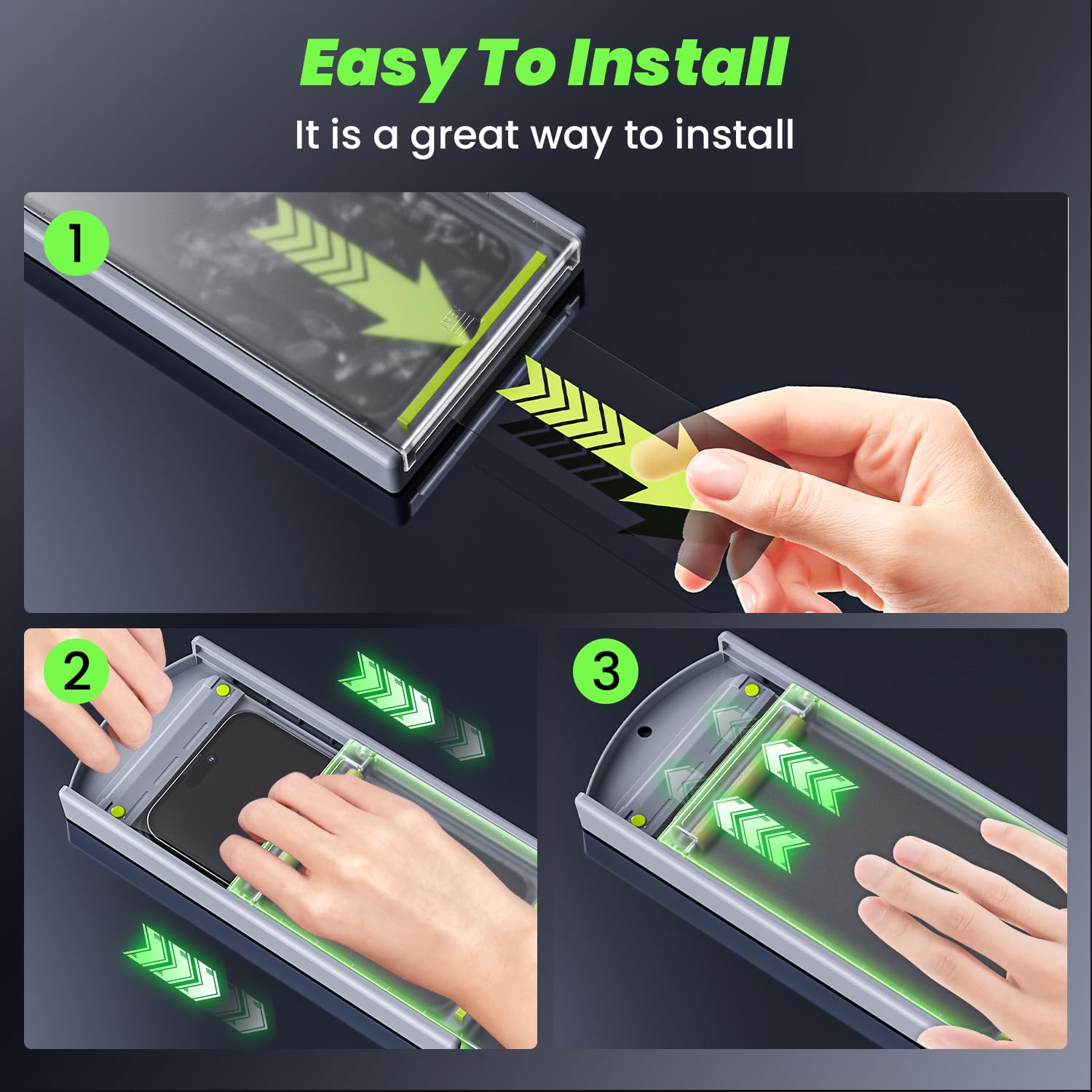 Easy To Install
It is a great way to install

1

2

3