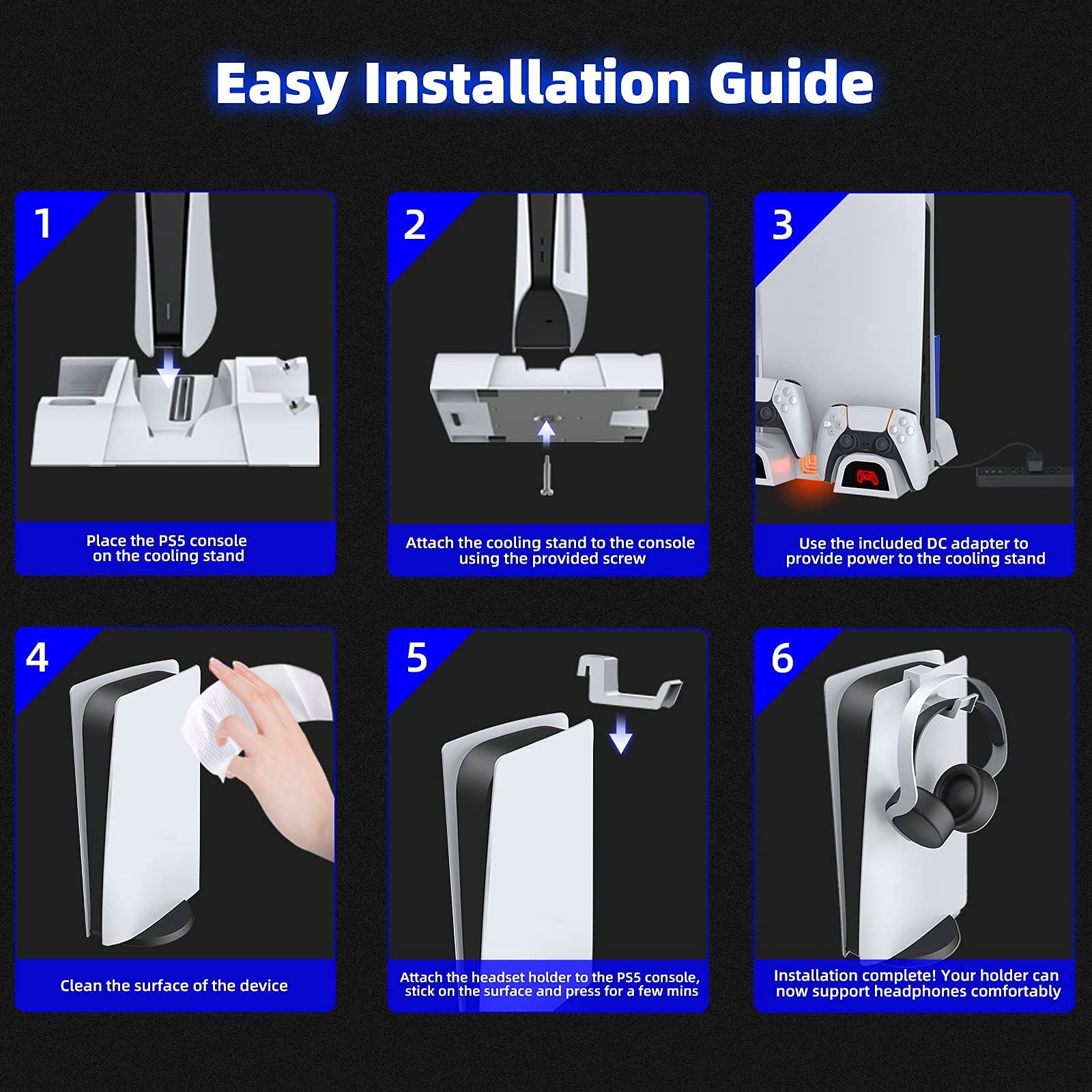 Easy Installation Guide

1

Place the PS5 console on the cooling stand

2

Attach the cooling stand to the console using the provided screw

3

Use the included DC adapter to provide power to the cooling stand

4

Clean the surface of the device

5

Attach the headset holder to the PS5 console, stick on the surface and press for a few mins

6

Installation complete! Your holder can now support headphones comfortably