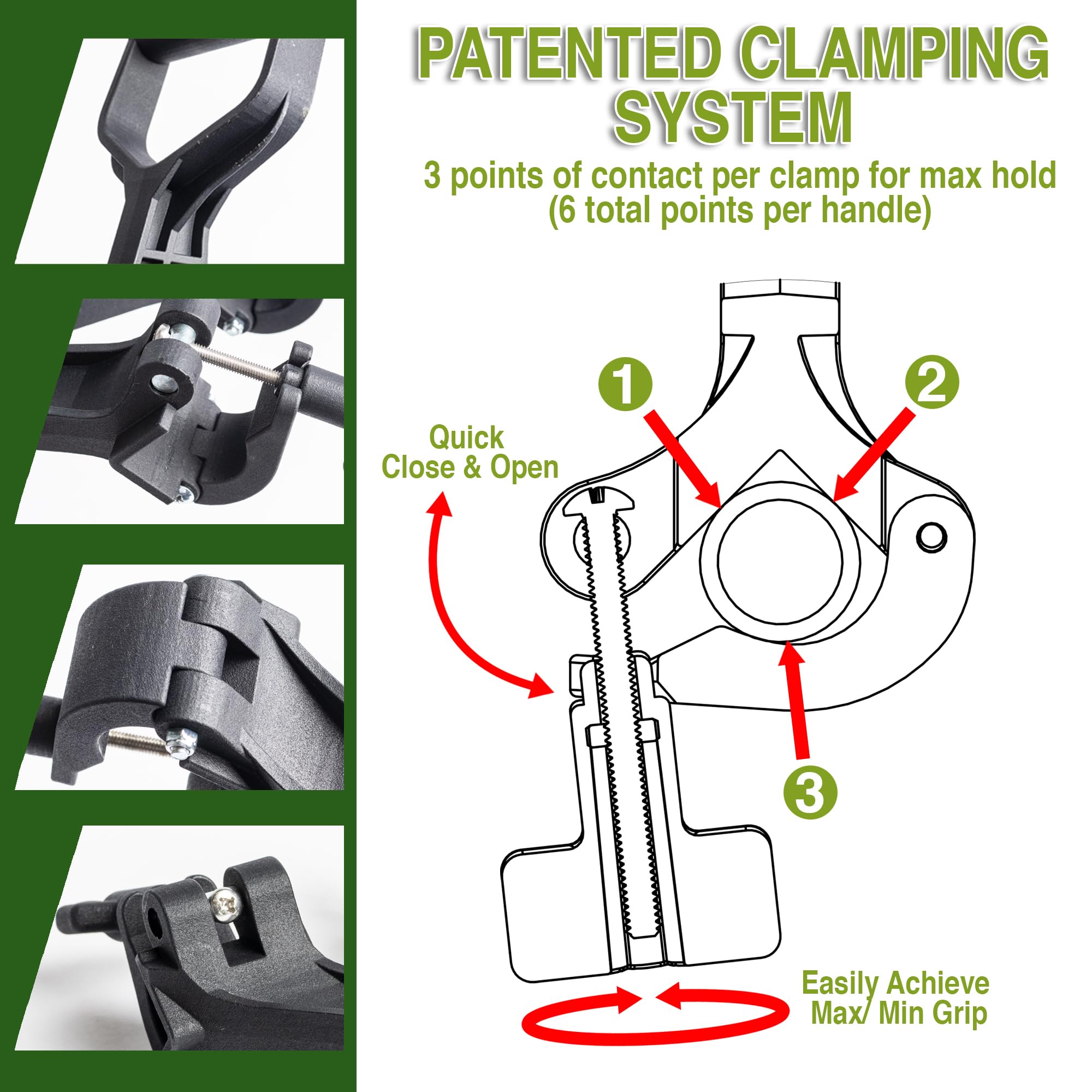 PATENTED CLAMPING SYSTEM

3 points of contact per clamp for max hold (6 total points per handle)

1

2

Quick Close & Open

3

Easily Achieve Max/ Min Grip