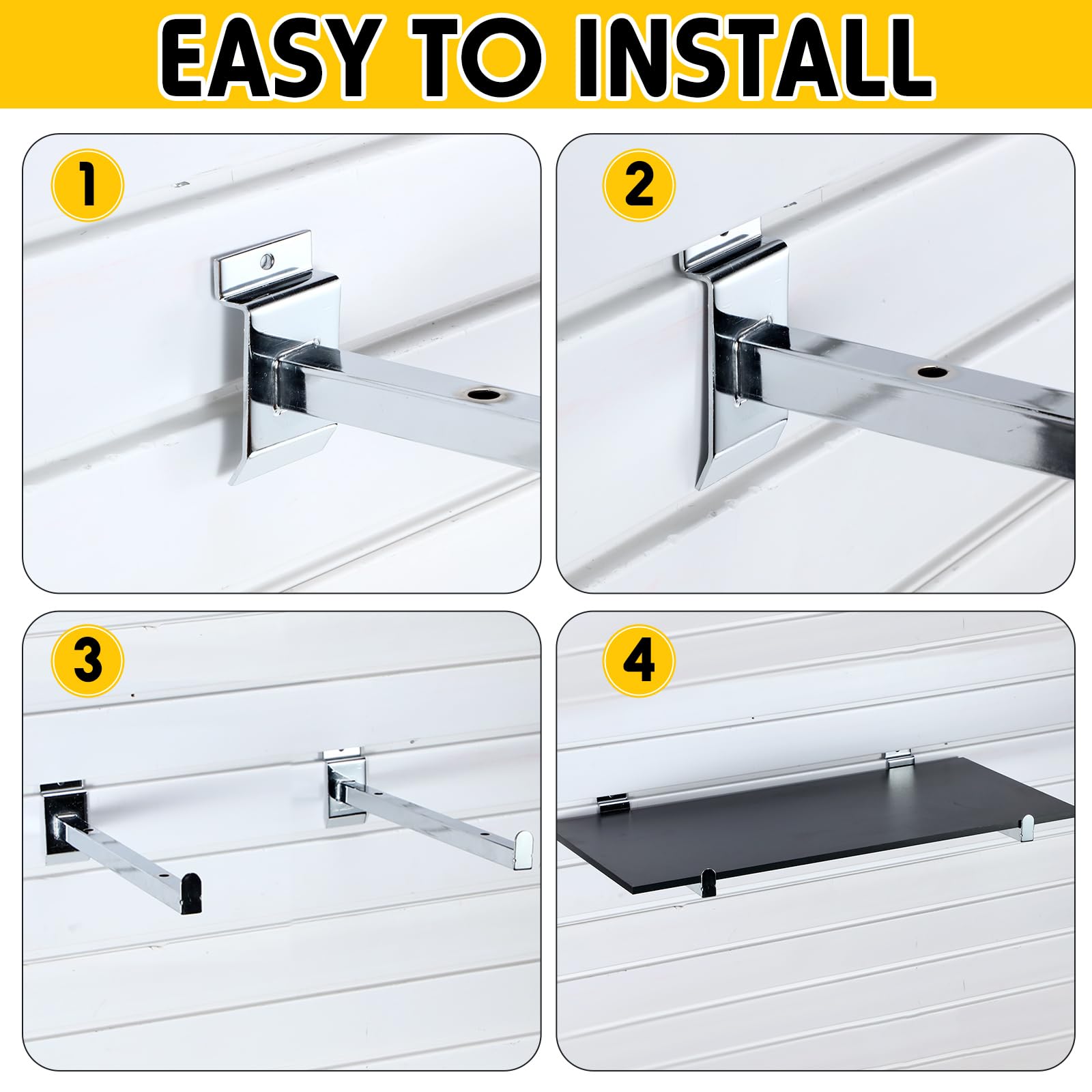 EASY TO INSTALL

1

2

3

4