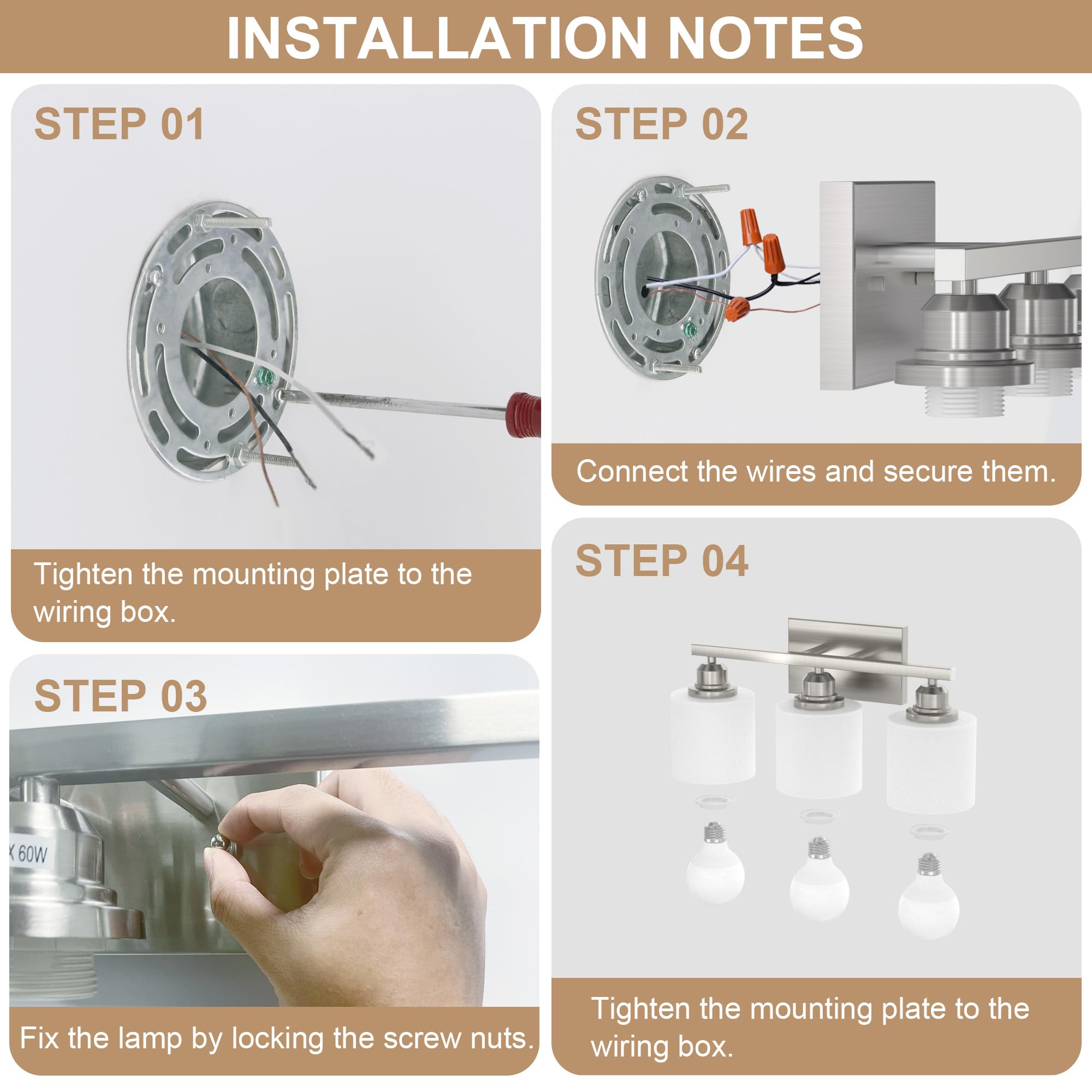 INSTALLATION NOTES

STEP 01

Tighten the mounting plate to the wiring box.

STEP 02

Connect the wires and secure them.

STEP 03

X 60W

Fix the lamp by locking the screw nuts.

STEP 04

Tighten the mounting plate to the wiring box.