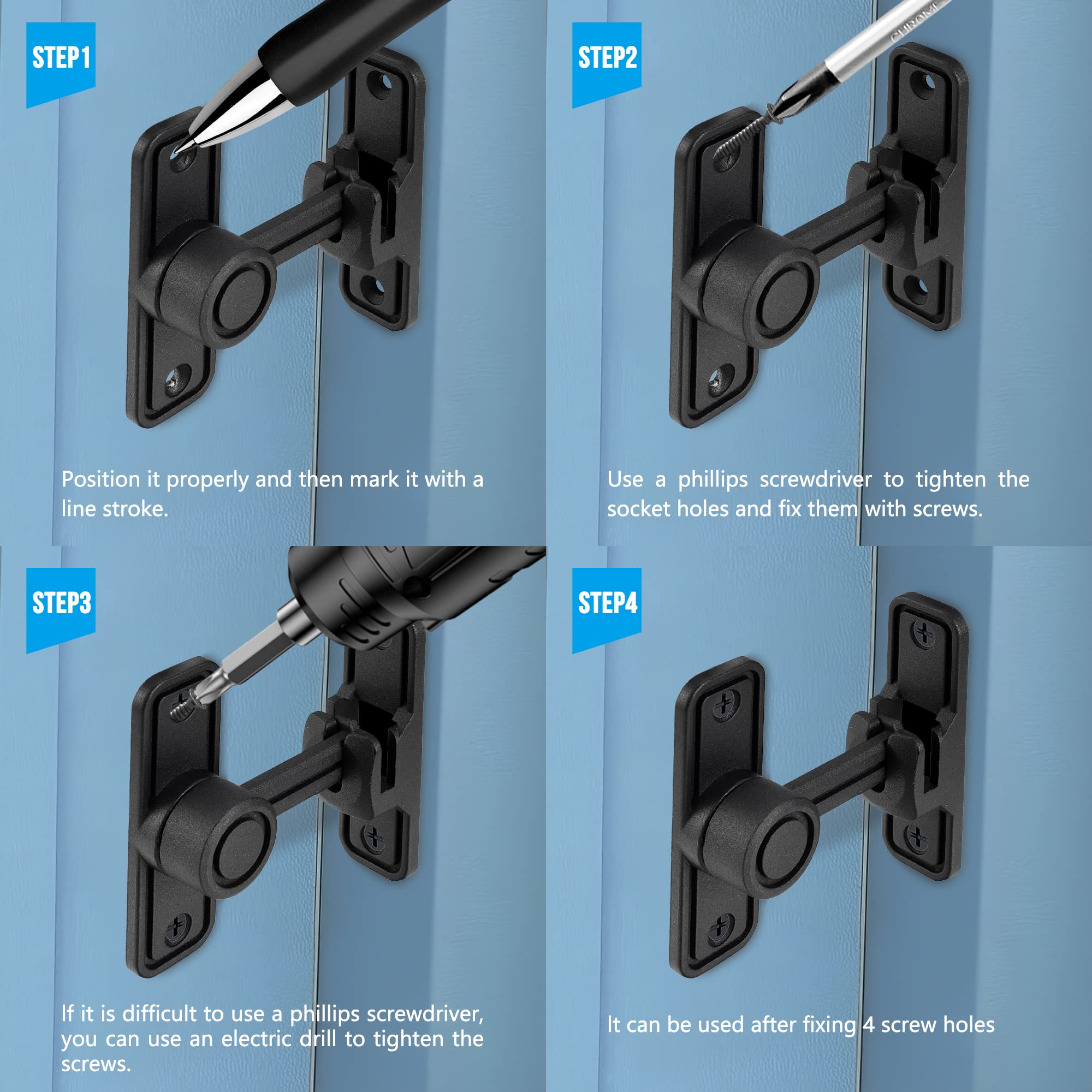 STEP1

Position it properly and then mark it with a line stroke.

STEP2

CHROME

Use a phillips screwdriver to tighten the socket holes and fix them with screws.

STEP3

If it is difficult to use a phillips screwdriver, you can use an electric drill to tighten the screws.

STEP4

It can be used after fixing 4 screw holes