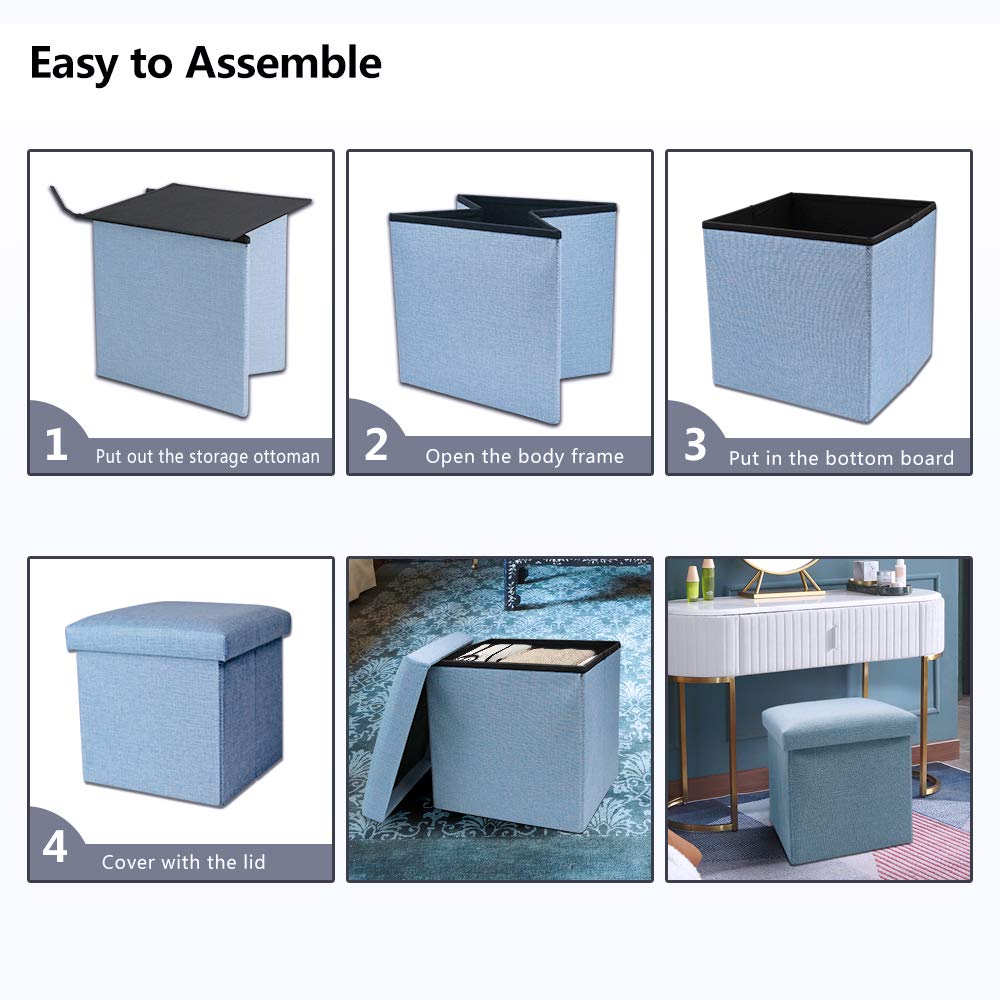 Easy to Assemble

1 Put out the storage ottoman

2 Open the body frame

3 Put in the bottom board

4 Cover with the lid