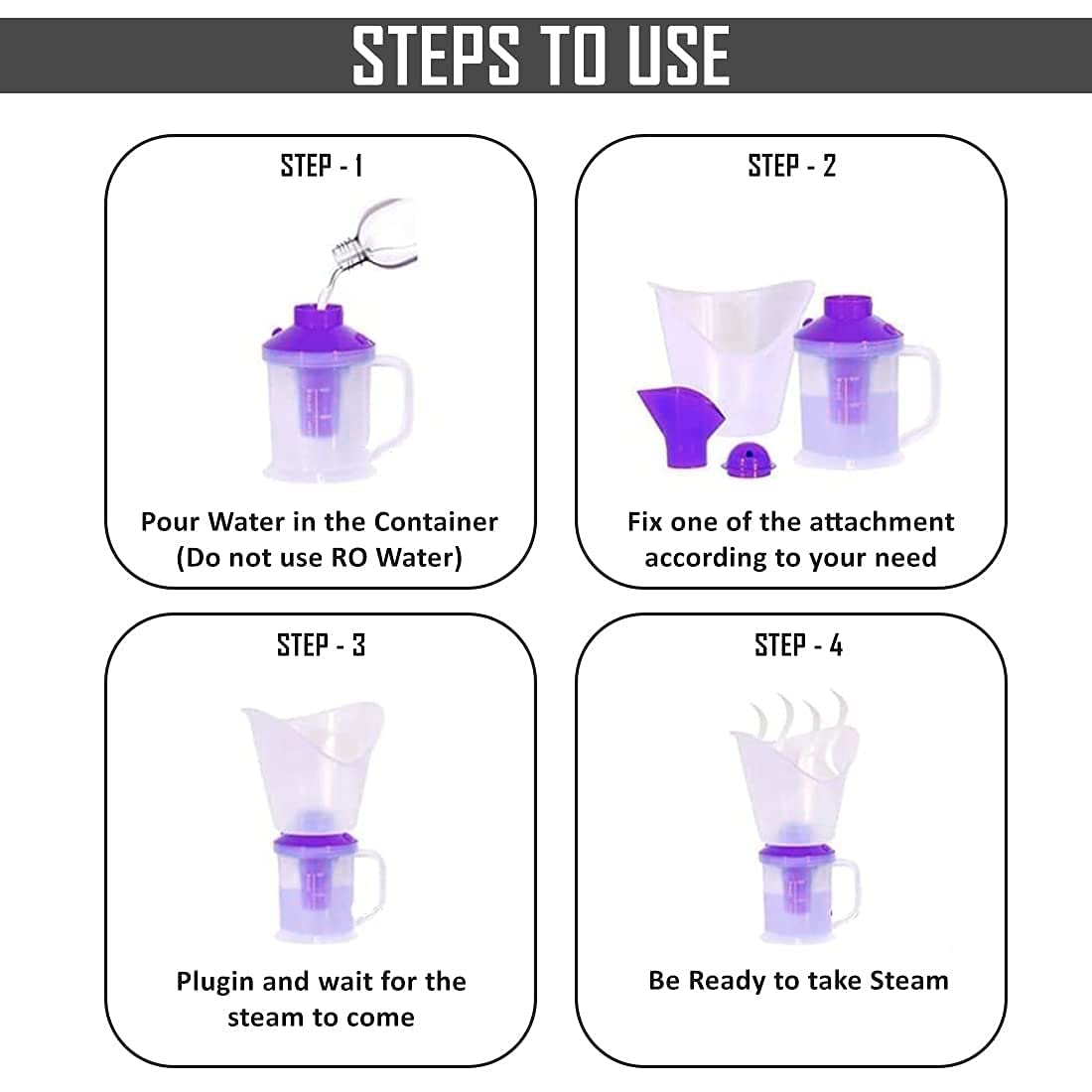 STEPS TO USE

STEP - 1

Pour Water in the Container (Do not use RO Water)

STEP - 2

Fix one of the attachment according to your need

STEP - 3

Plugin and wait for the steam to come

STEP - 4

Be Ready to take Steam