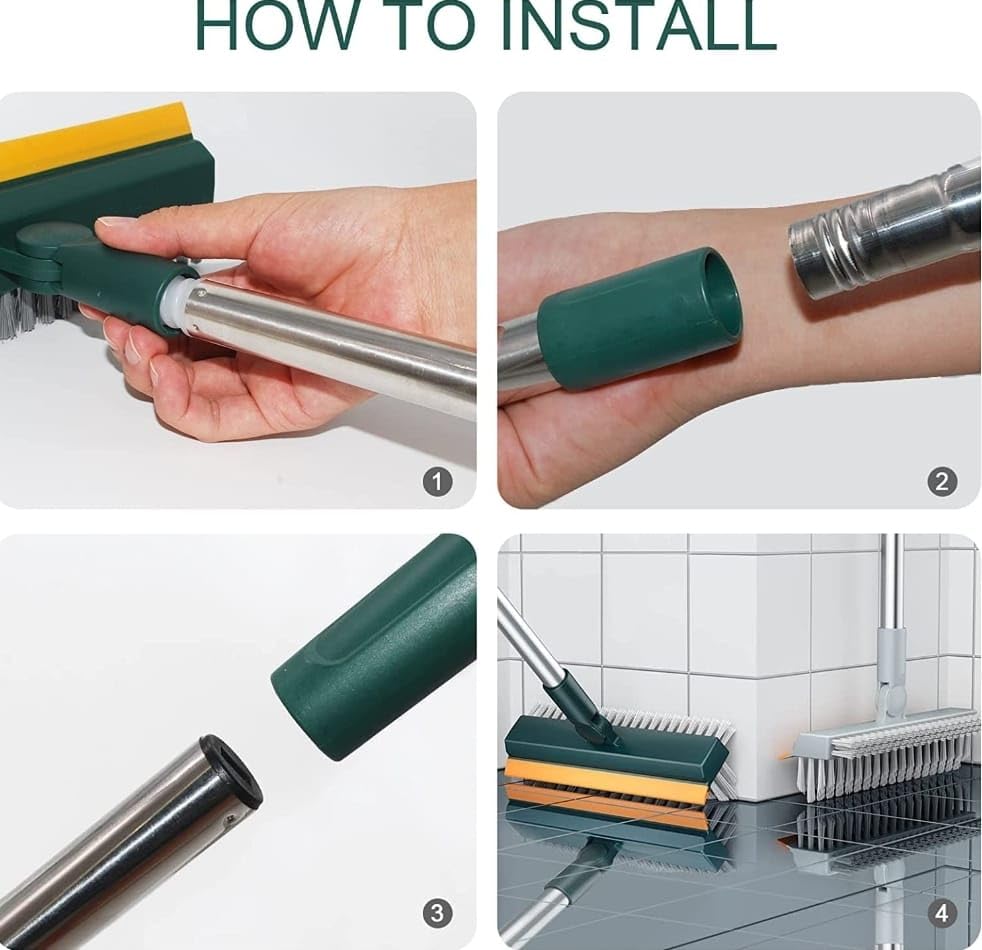 HOW TO INSTALL

1

2

3

4