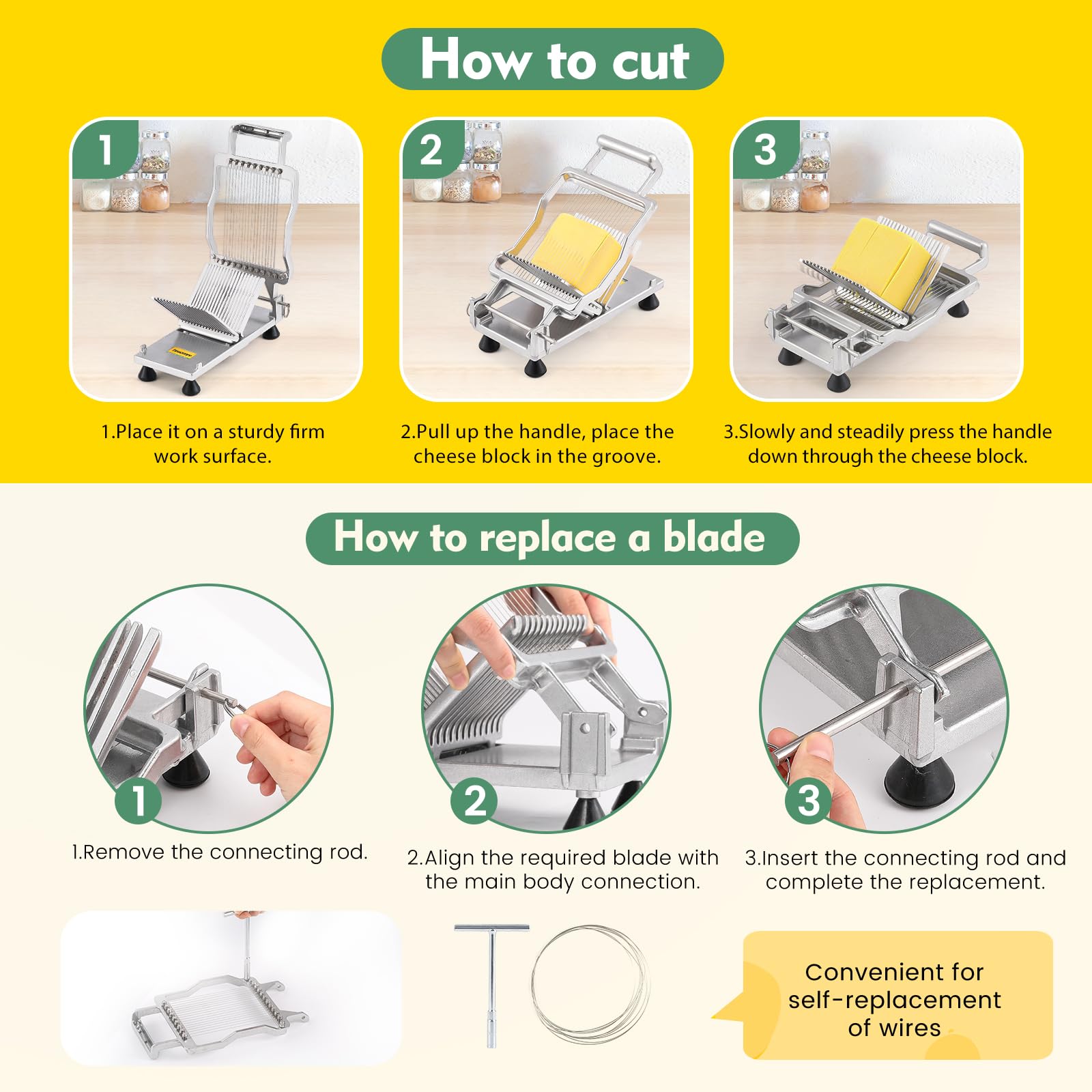 How to cut

1

2

3

1.Place it on a sturdy firm work surface.

2.Pull up the handle, place the cheese block in the groove.

3.Slowly and steadily press the handle down through the cheese block.

How to replace a blade

1

2

3

1.Remove the connecting rod.

2.Align the required blade with the main body connection.

3.Insert the connecting rod and complete the replacement.

Convenient for self-replacement of wires