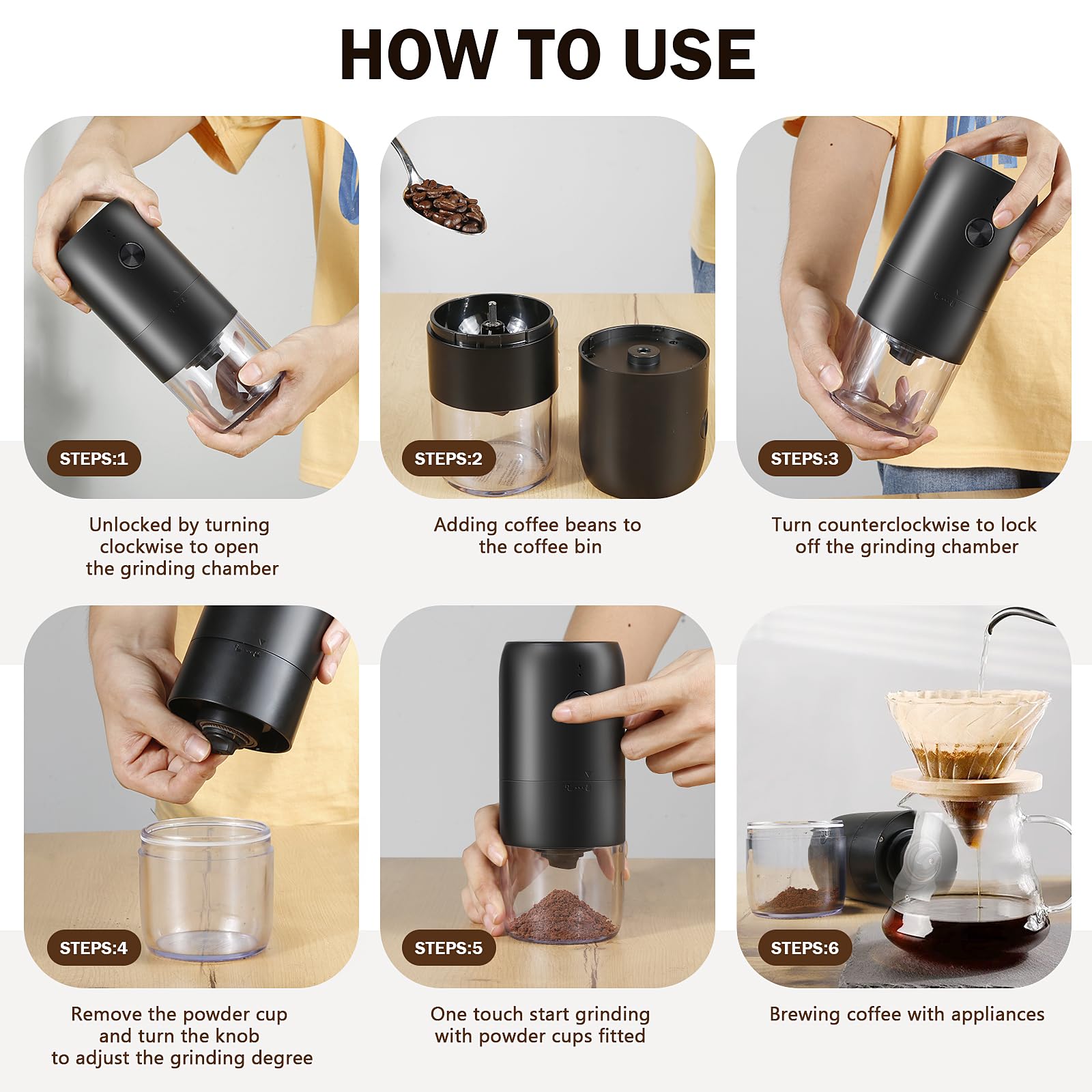 HOW TO USE

STEPS:1

Unlocked by turning clockwise to open the grinding chamber

STEPS:2

Adding coffee beans to the coffee bin

STEPS:3

Turn counterclockwise to lock off the grinding chamber

STEPS:4

Remove the powder cup and turn the knob to adjust the grinding degree

STEPS:5

One touch start grinding with powder cups fitted

STEPS:6

Brewing coffee with appliances